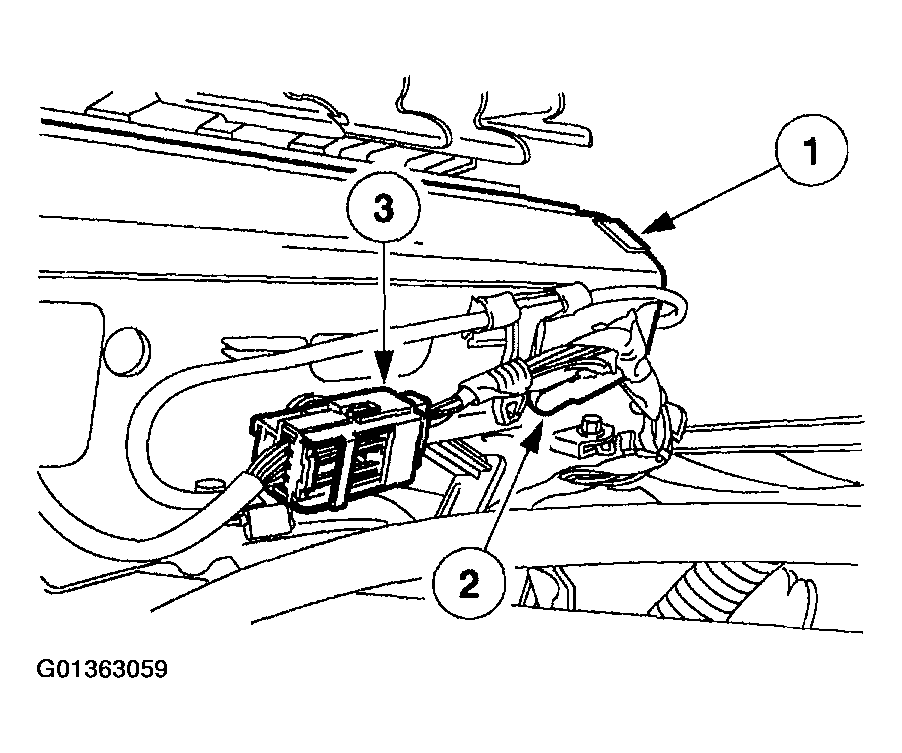 1

3

2

G01363059