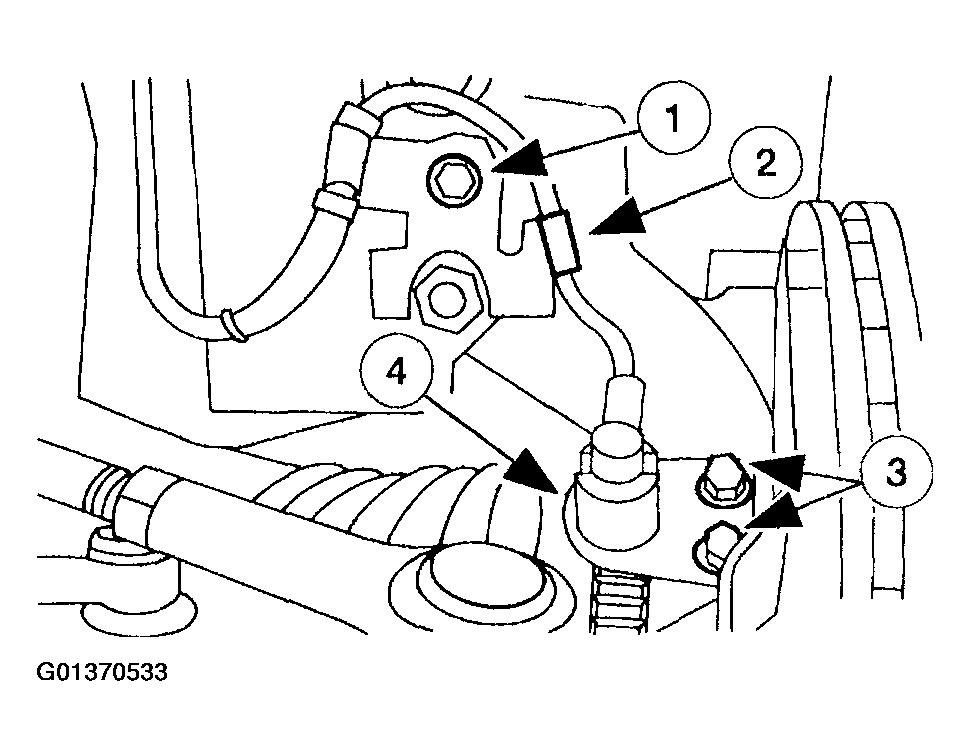 1
2
4
3
G01370533