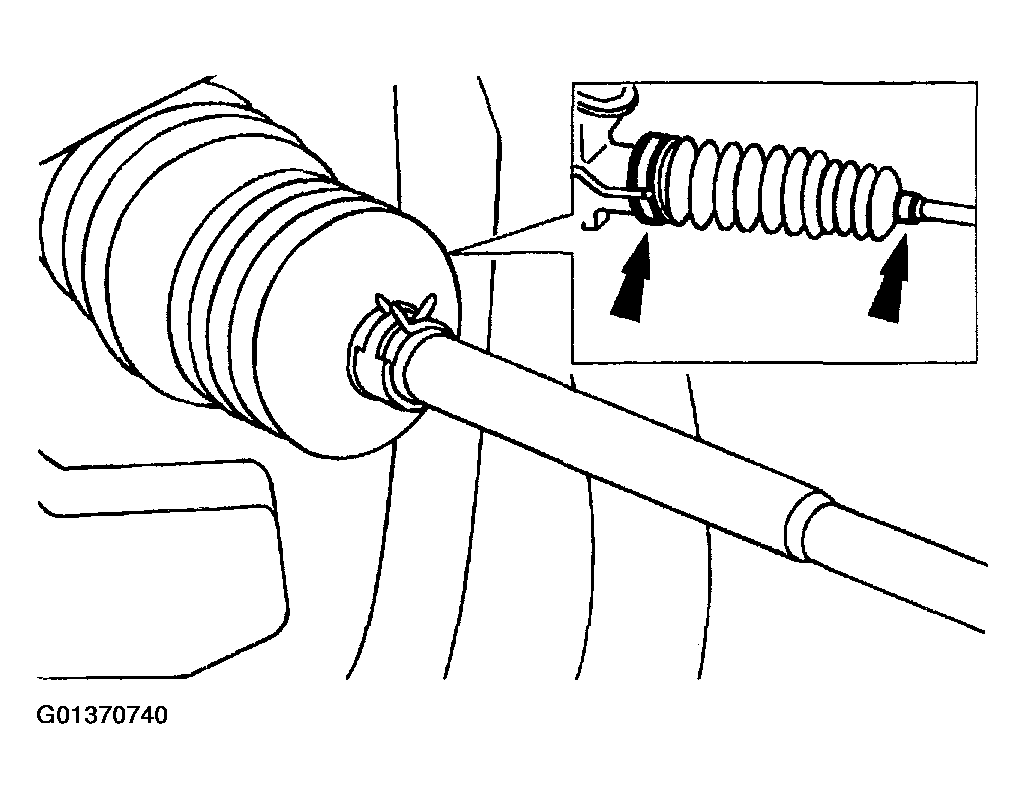 G01370740