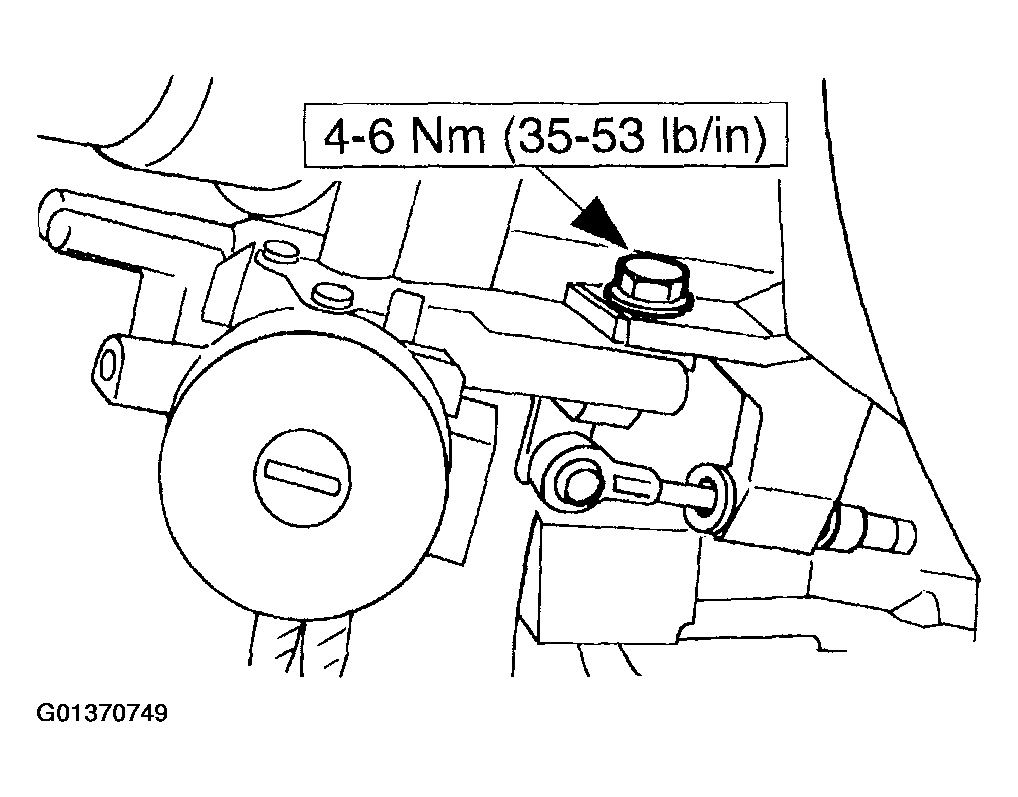 4-6 Nm (35-53 lb/in)

G01370749