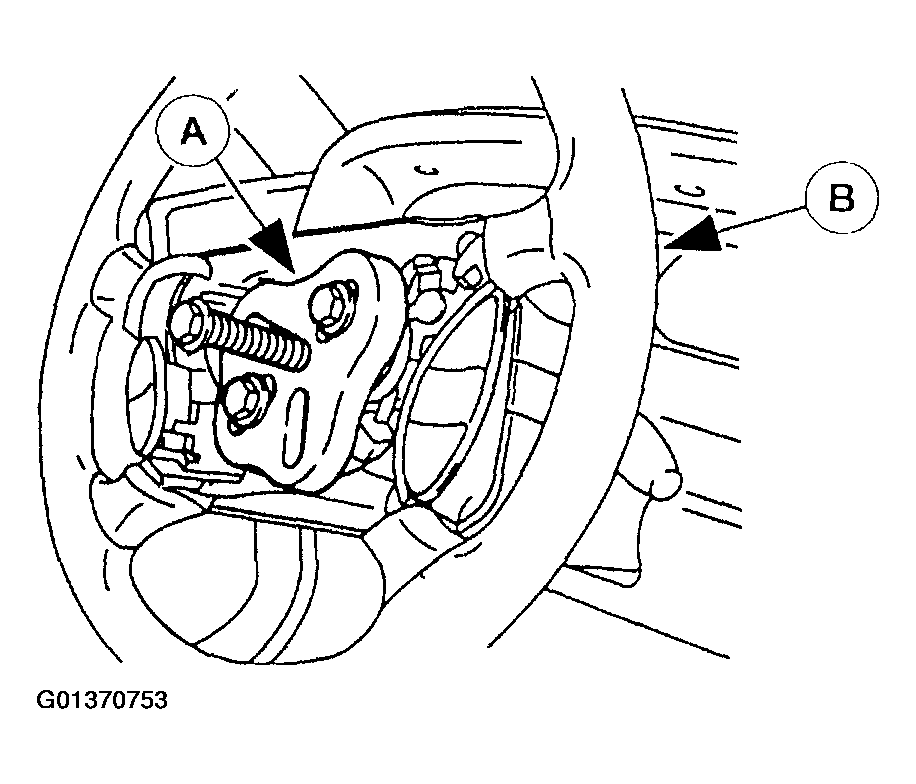 A

B

G01370753