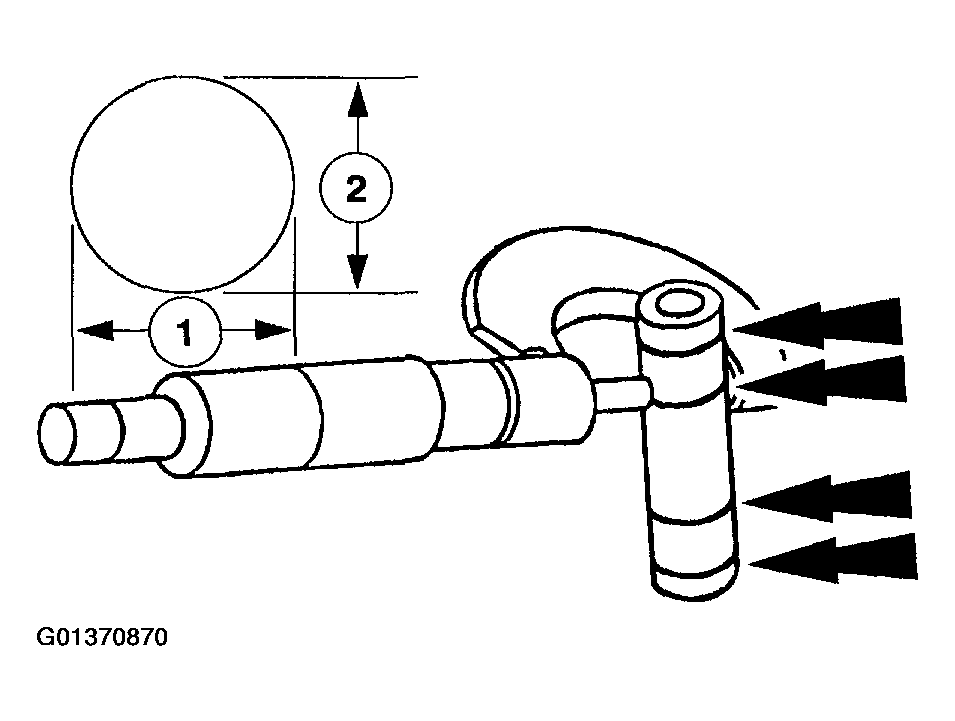 2

1

G01370870