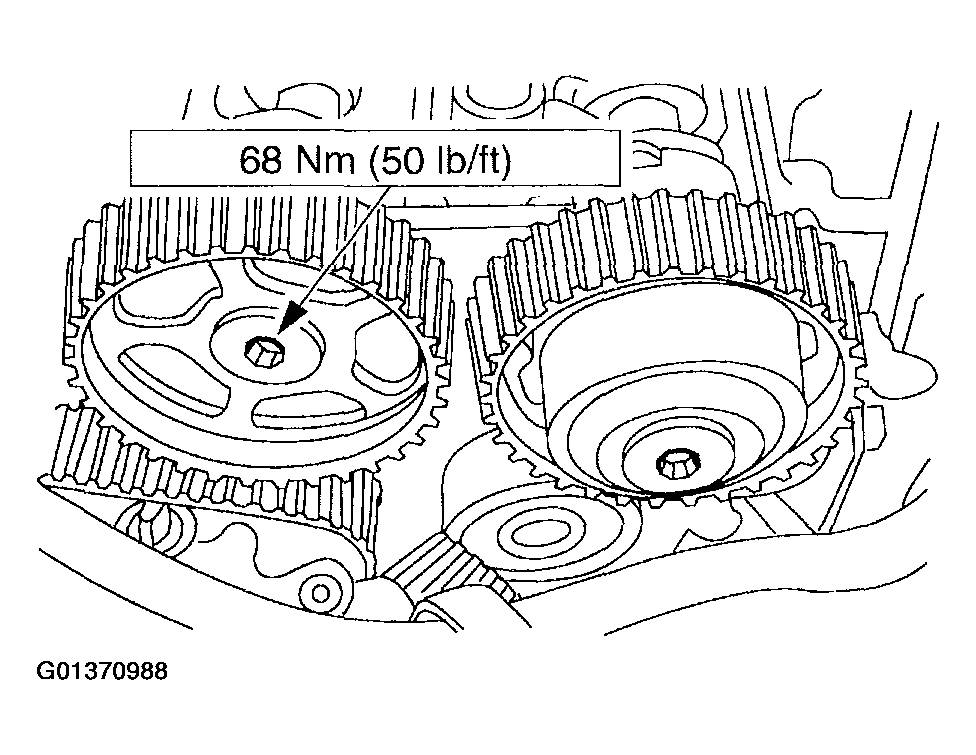 68 Nm (50 lb/ft)

G01370988