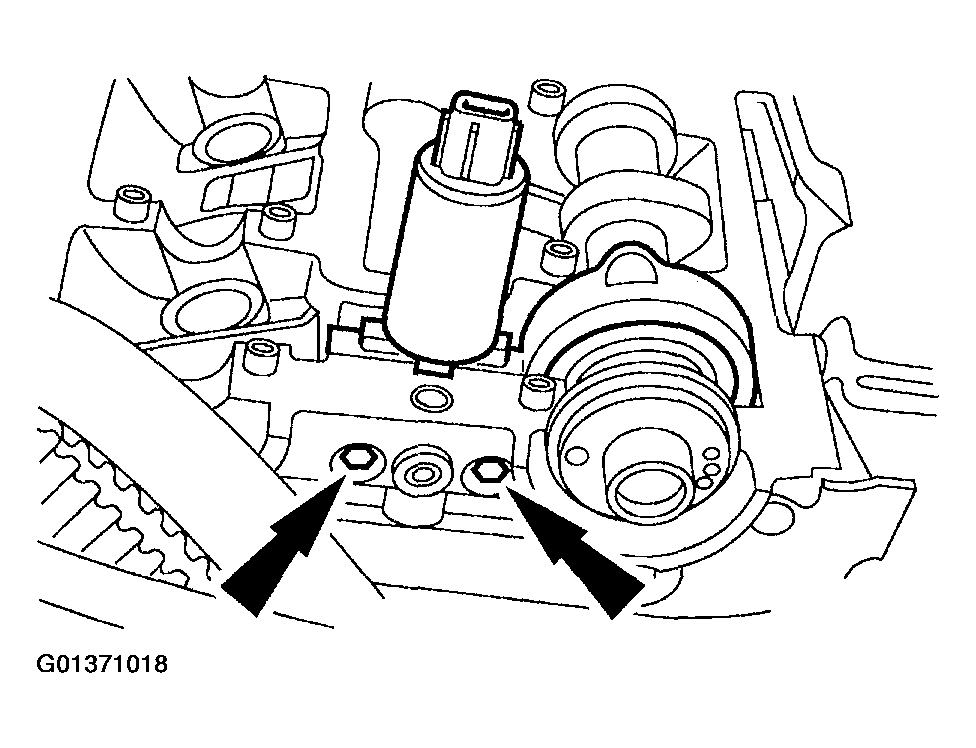 G01371018