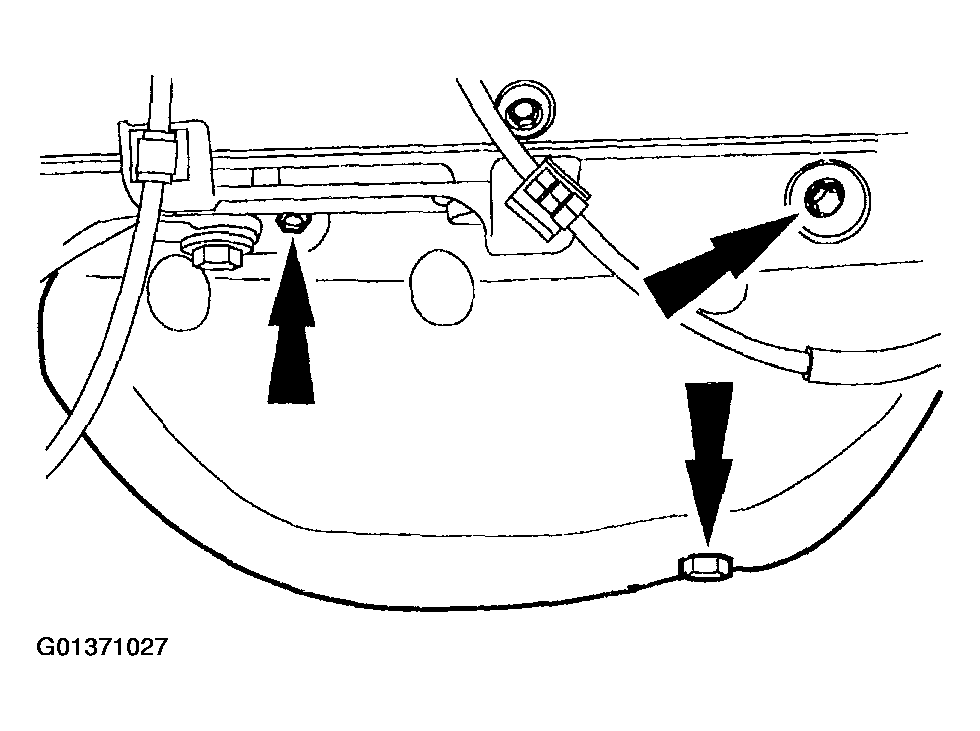 G01371027