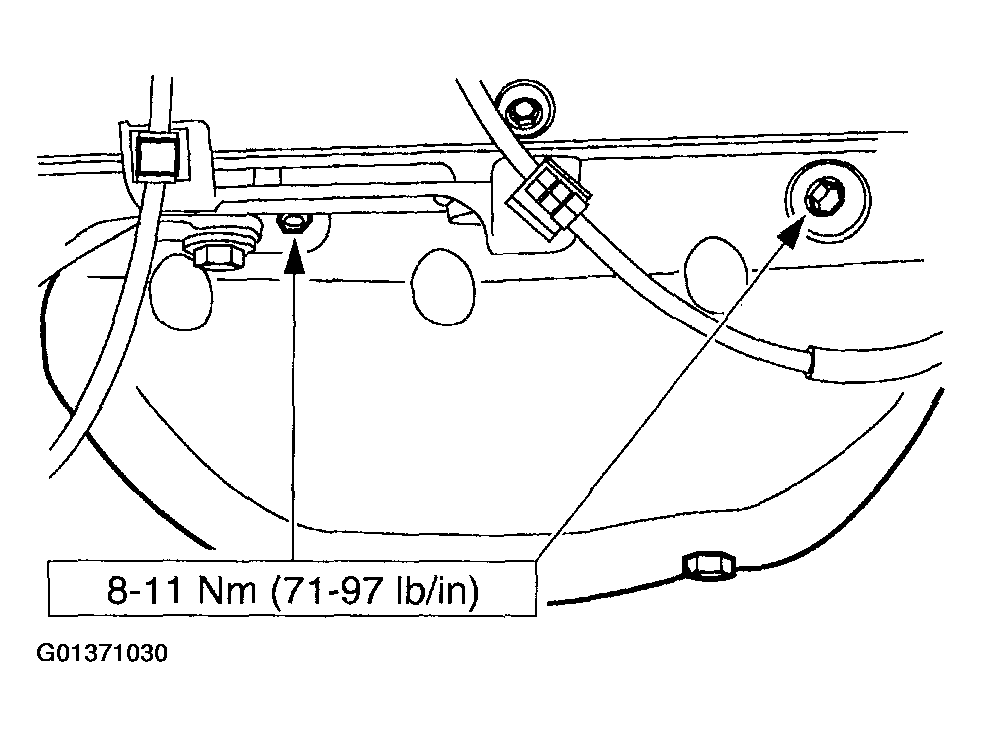 8-11 Nm (71-97 lb/in)

G01371030