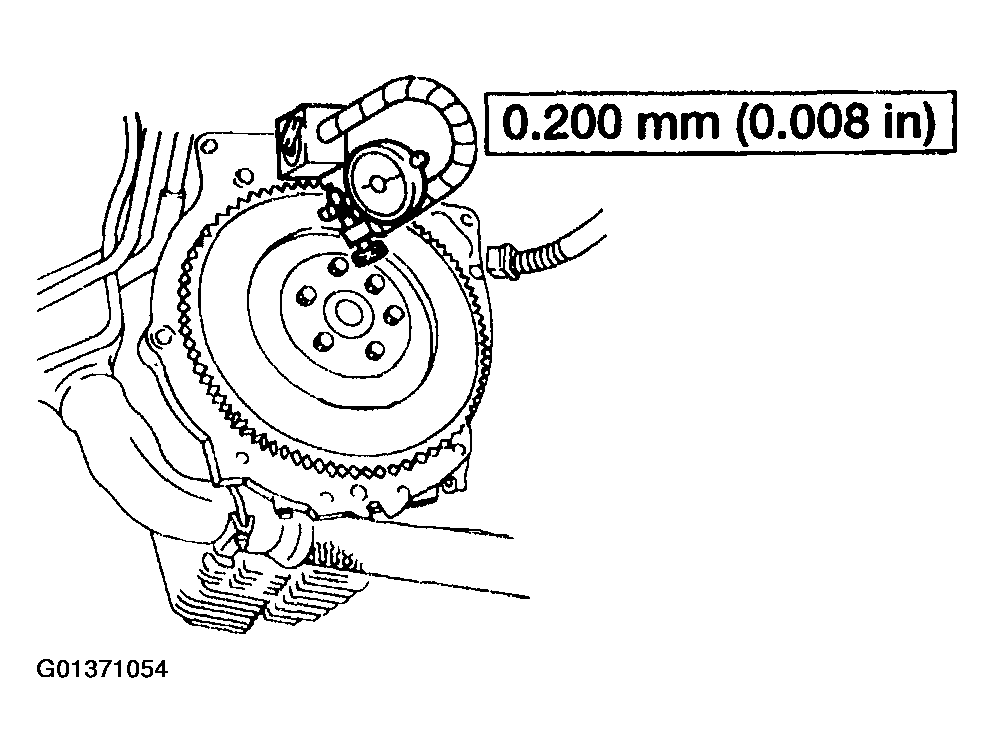 0.200 mm (0.008 in)

G01371054