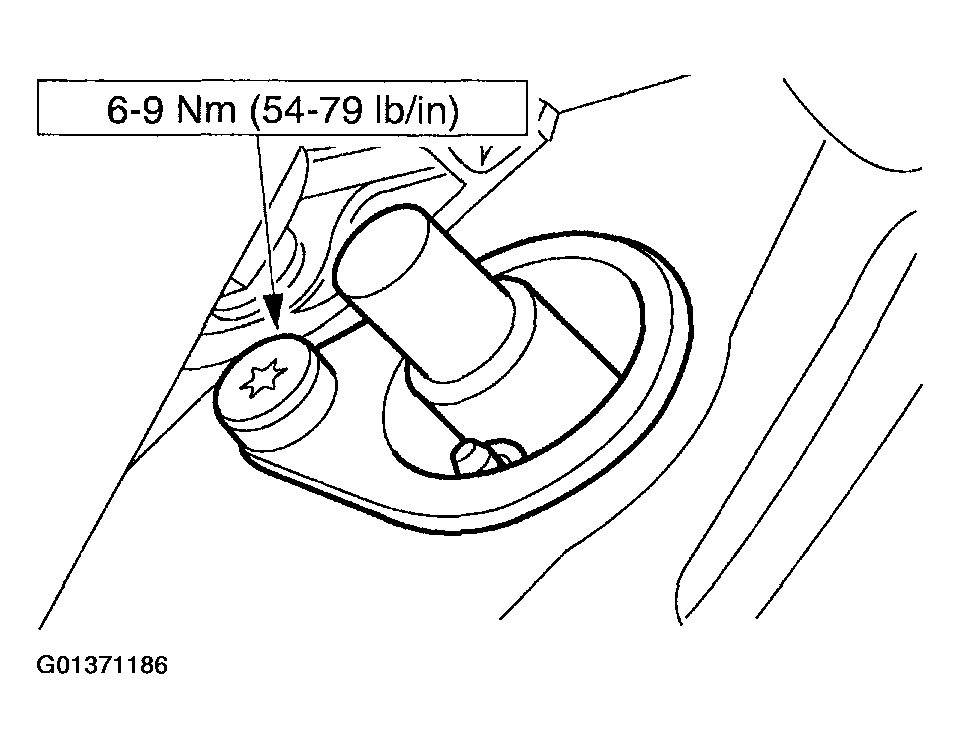 6-9 Nm (54-79 lb/in)

G01371186