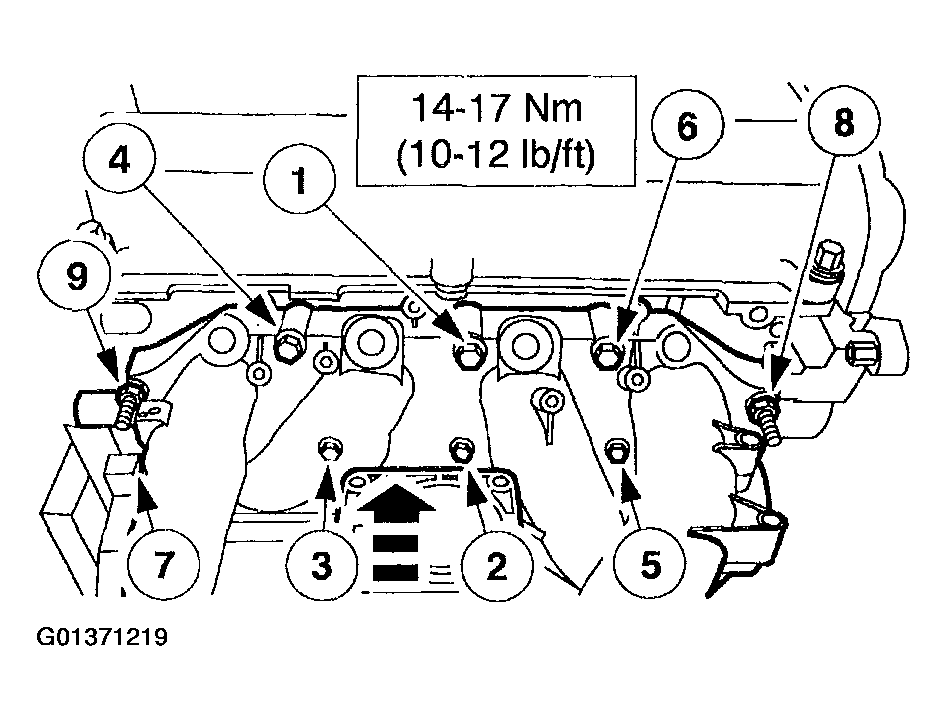 14-17 Nm
(10-12 lb/ft)

4
1
6
8
9
7
3
2
5

G01371219