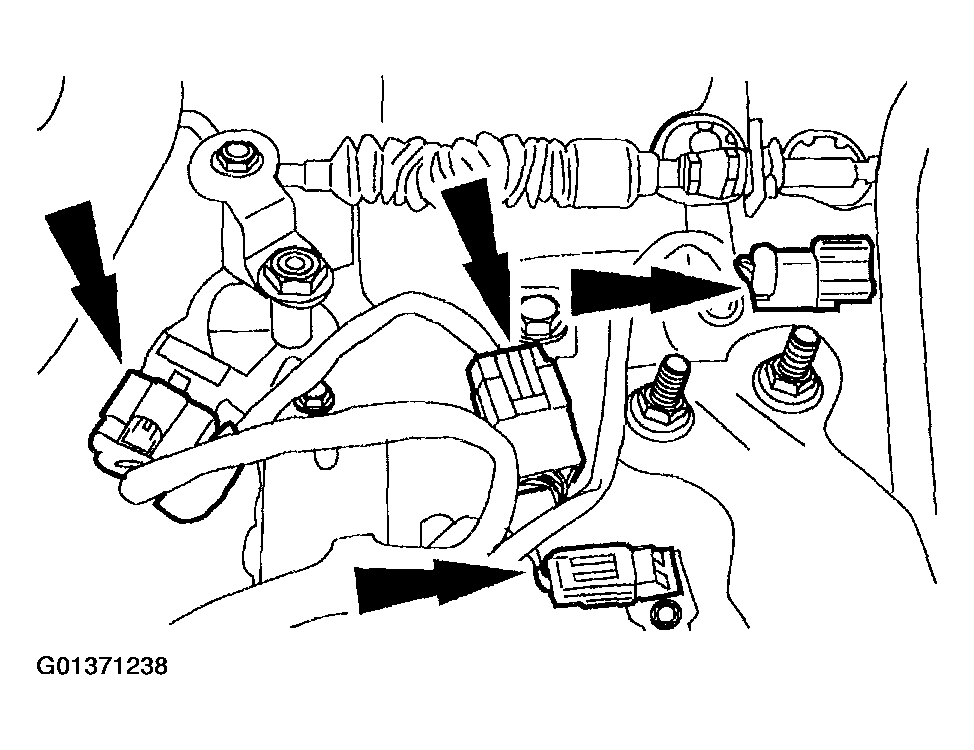 G01371238