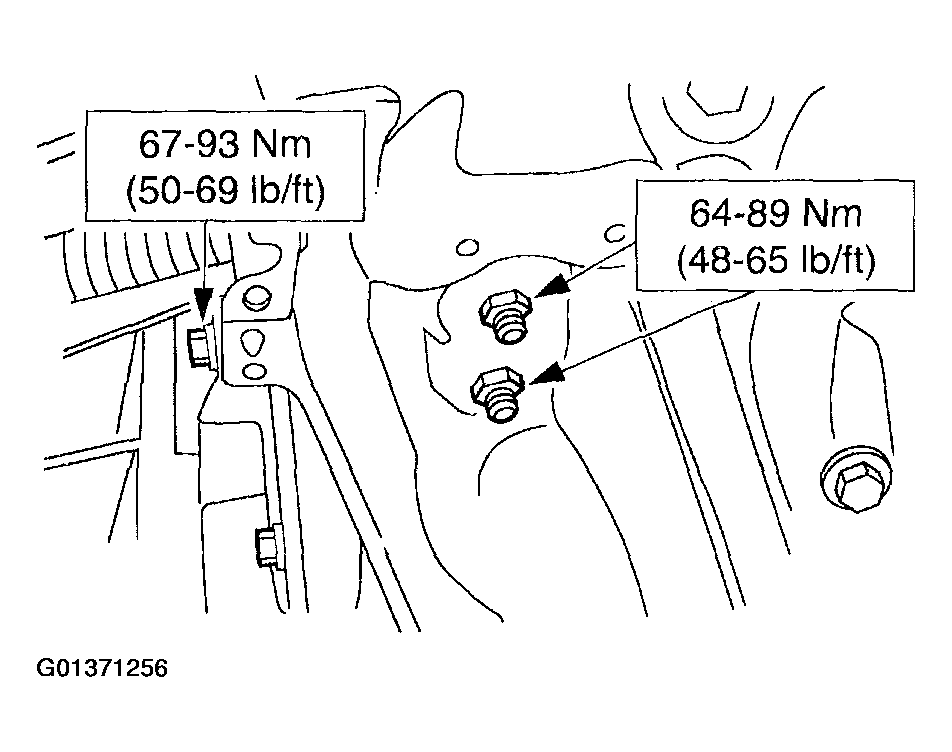 67-93 Nm
(50-69 lb/ft)

64-89 Nm
(48-65 lb/ft)

G01371256