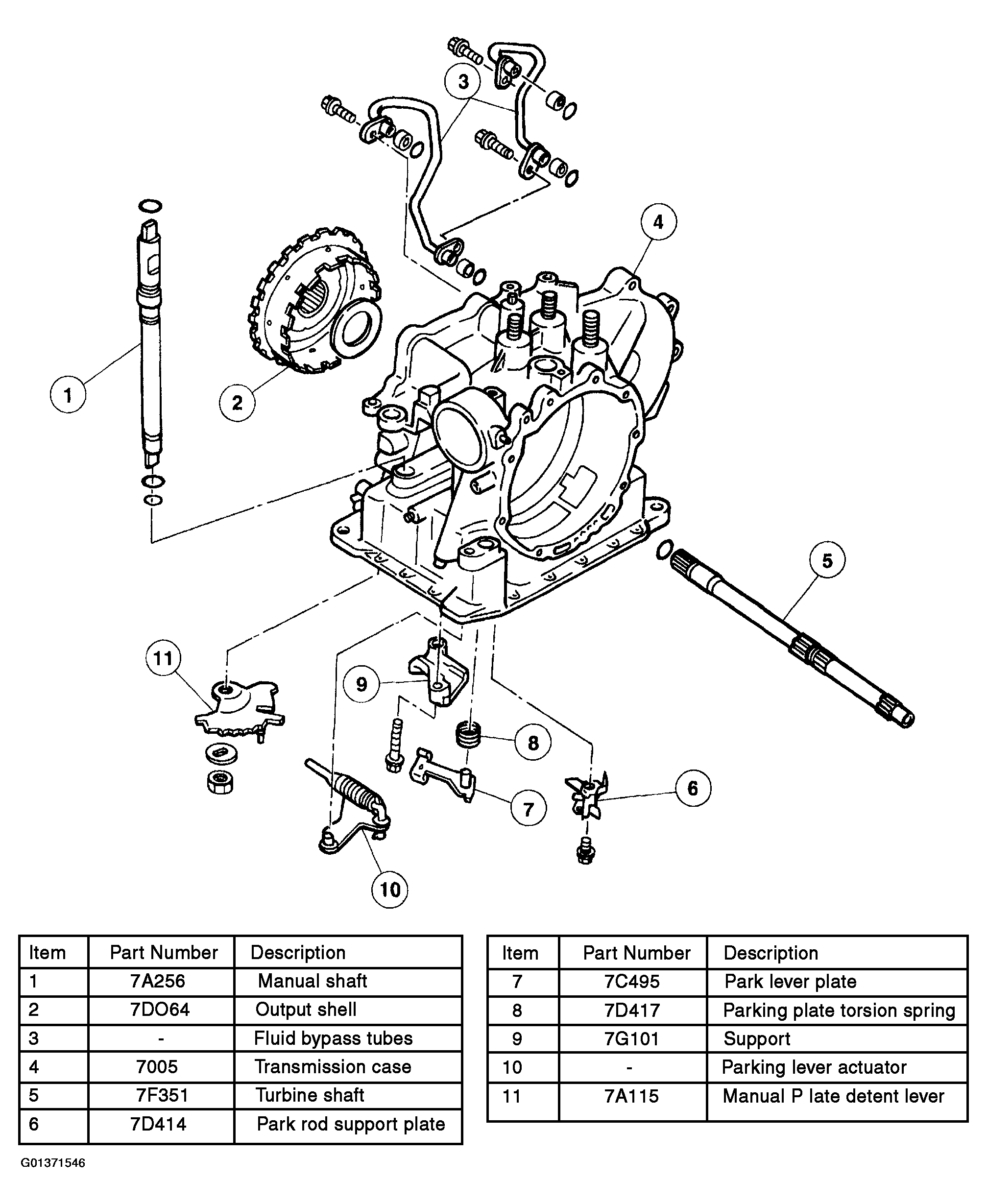 3

4

1

2

5

11

9

8

6

7

10

| Item | Part Number | Description |
|---|---|---|
| 1 | 7A256 | Manual shaft |
| 2 | 7DO64 | Output shell |
| 3 | - | Fluid bypass tubes |
| 4 | 7005 | Transmission case |
| 5 | 7F351 | Turbine shaft |
| 6 | 7D414 | Park rod support plate |

| Item | Part Number | Description |
|---|---|---|
| 7 | 7C495 | Park lever plate |
| 8 | 7D417 | Parking plate torsion spring |
| 9 | 7G101 | Support |
| 10 | - | Parking lever actuator |
| 11 | 7A115 | Manual P late detent lever |

G01371546