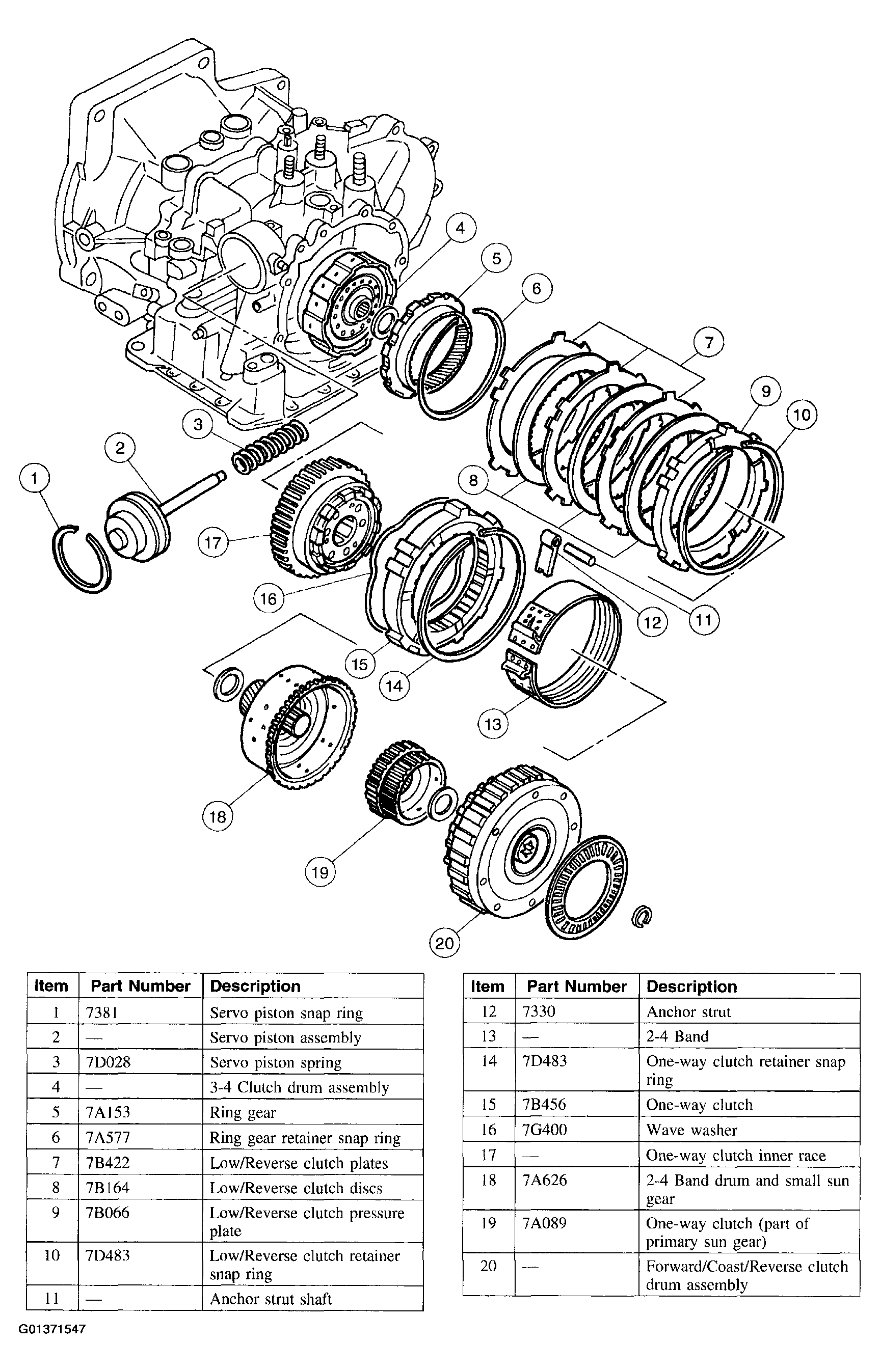 4
5
6
7
9
10
3
2
1
8
17
16
12
11
15
14
13
18
19
20

| Item | Part Number | Description |
|---|---|---|
| 1 | 7381 | Servo piston snap ring |
| 2 | — | Servo piston assembly |
| 3 | 7D028 | Servo piston spring |
| 4 | — | 3-4 Clutch drum assembly |
| 5 | 7A153 | Ring gear |
| 6 | 7A577 | Ring gear retainer snap ring |
| 7 | 7B422 | Low/Reverse clutch plates |
| 8 | 7B164 | Low/Reverse clutch discs |
| 9 | 7B066 | Low/Reverse clutch pressure plate |
| 10 | 7D483 | Low/Reverse clutch retainer snap ring |
| 11 | — | Anchor strut shaft |

| Item | Part Number | Description |
|---|---|---|
| 12 | 7330 | Anchor strut |
| 13 | — | 2-4 Band |
| 14 | 7D483 | One-way clutch retainer snap ring |
| 15 | 7B456 | One-way clutch |
| 16 | 7G400 | Wave washer |
| 17 | — | One-way clutch inner race |
| 18 | 7A626 | 2-4 Band drum and small sun gear |
| 19 | 7A089 | One-way clutch (part of primary sun gear) |
| 20 | — | Forward/Coast/Reverse clutch drum assembly |

G01371547