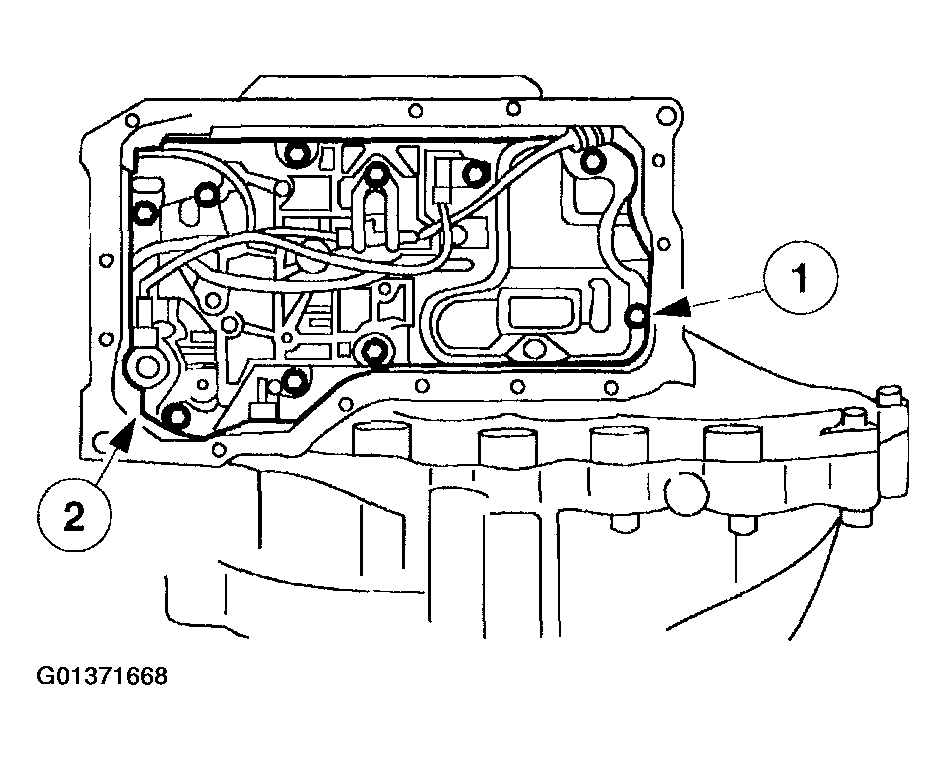 1

2

G01371668