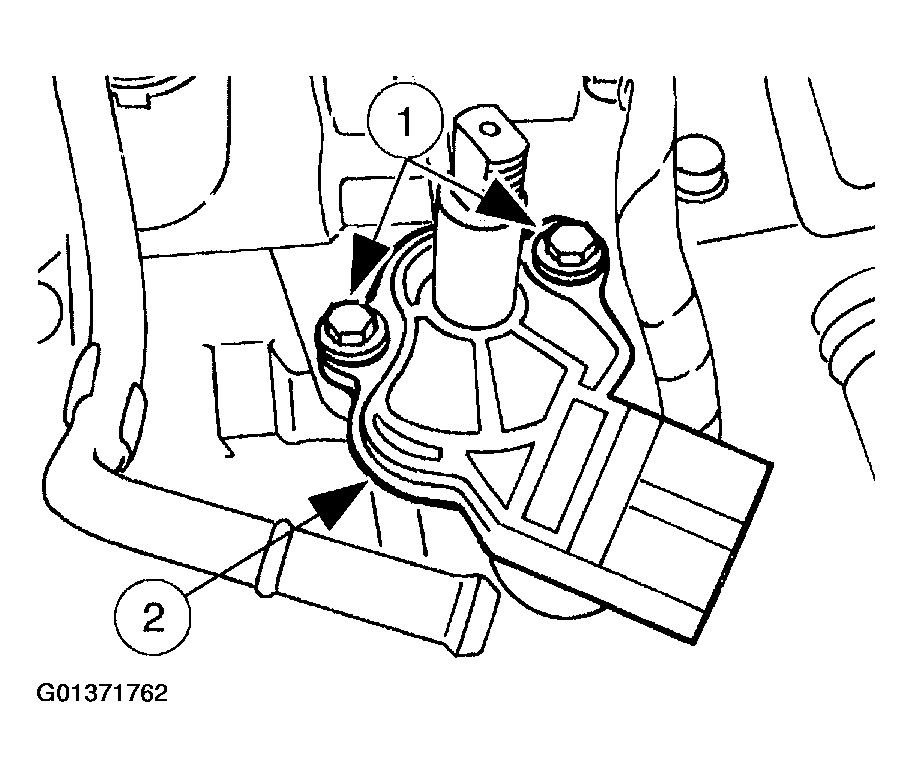 1
2
G01371762