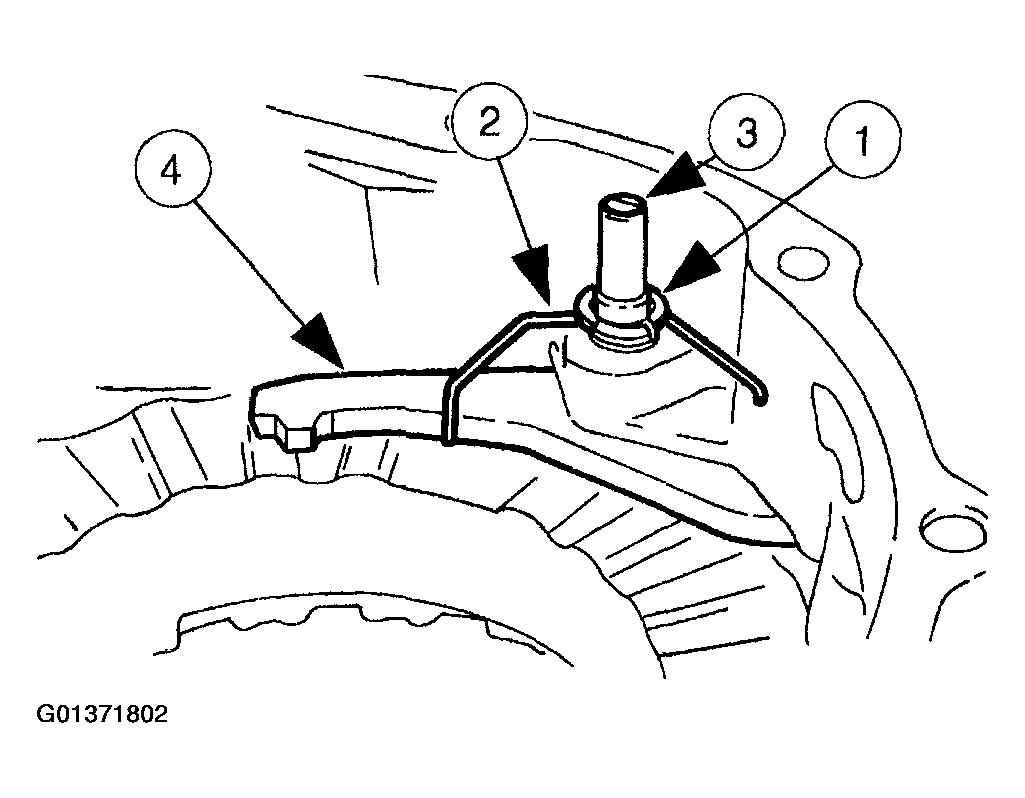 4
2
3
1

G01371802