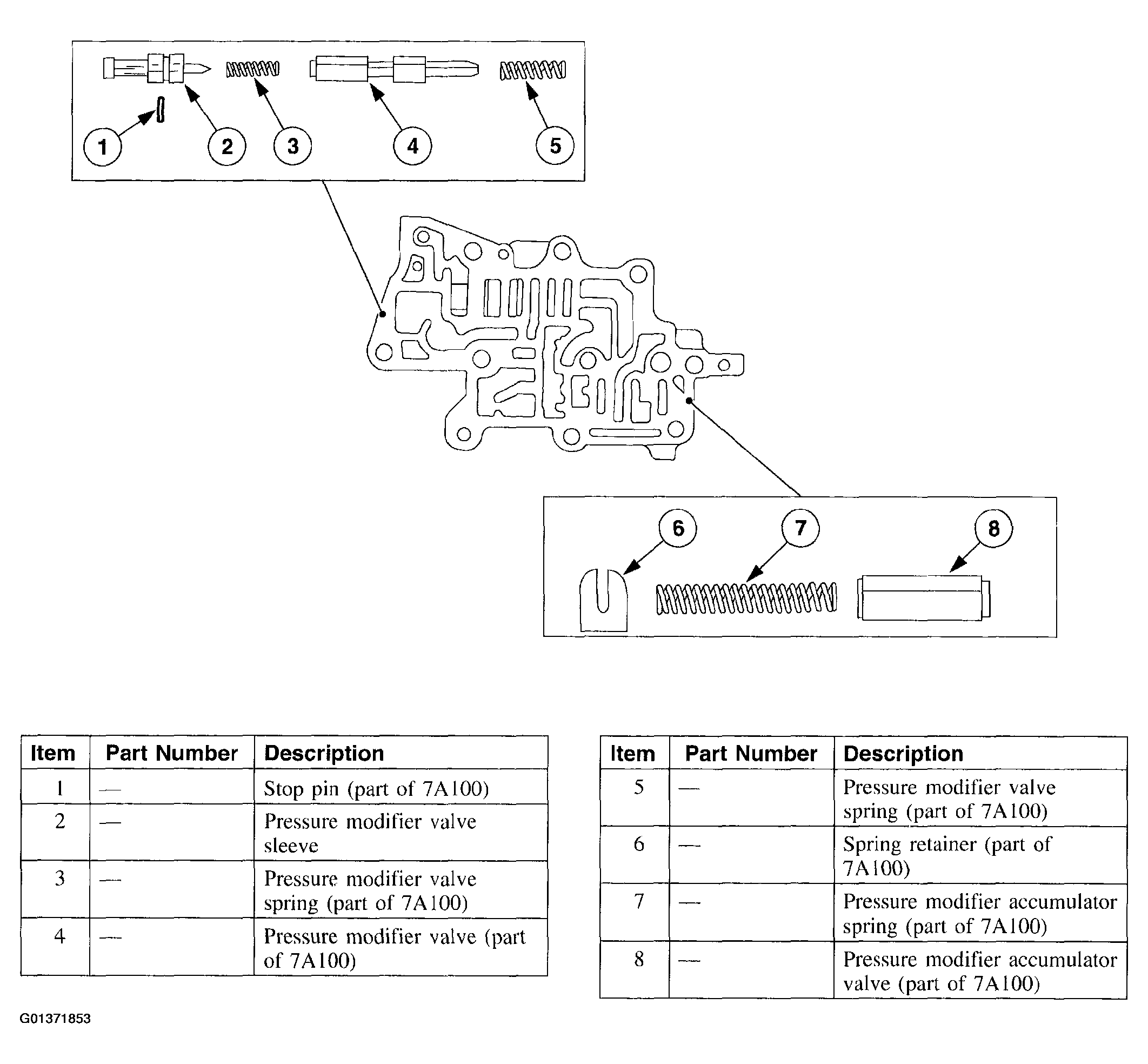 1 2 3 4 5

6 7 8

| Item | Part Number | Description |
|---|---|---|
| 1 | — | Stop pin (part of 7A100) |
| 2 | — | Pressure modifier valve sleeve |
| 3 | — | Pressure modifier valve spring (part of 7A100) |
| 4 | — | Pressure modifier valve (part of 7A100) |

| Item | Part Number | Description |
|---|---|---|
| 5 | — | Pressure modifier valve spring (part of 7A100) |
| 6 | — | Spring retainer (part of 7A100) |
| 7 | — | Pressure modifier accumulator spring (part of 7A100) |
| 8 | — | Pressure modifier accumulator valve (part of 7A100) |

G01371853