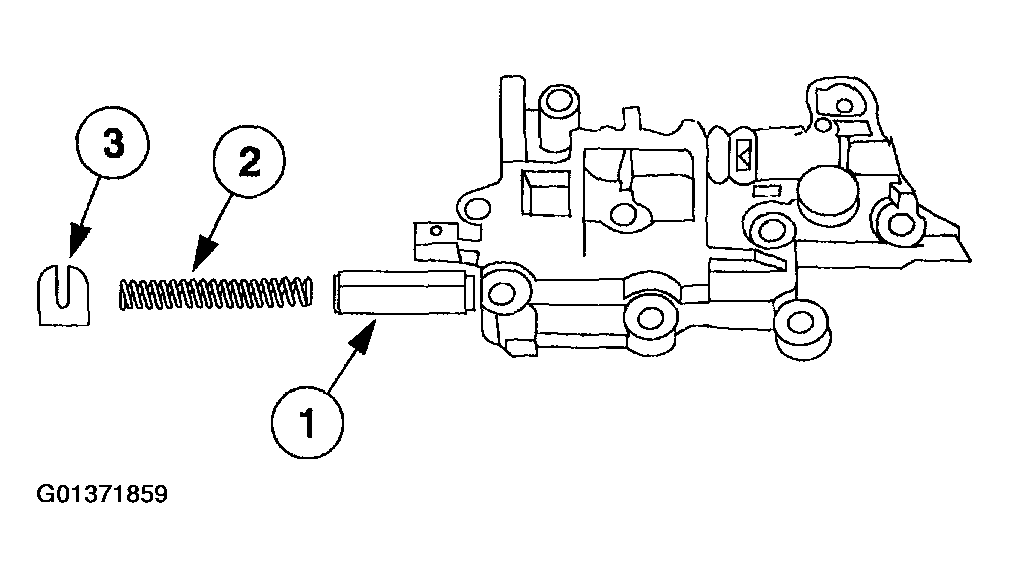 3
2
1
G01371859