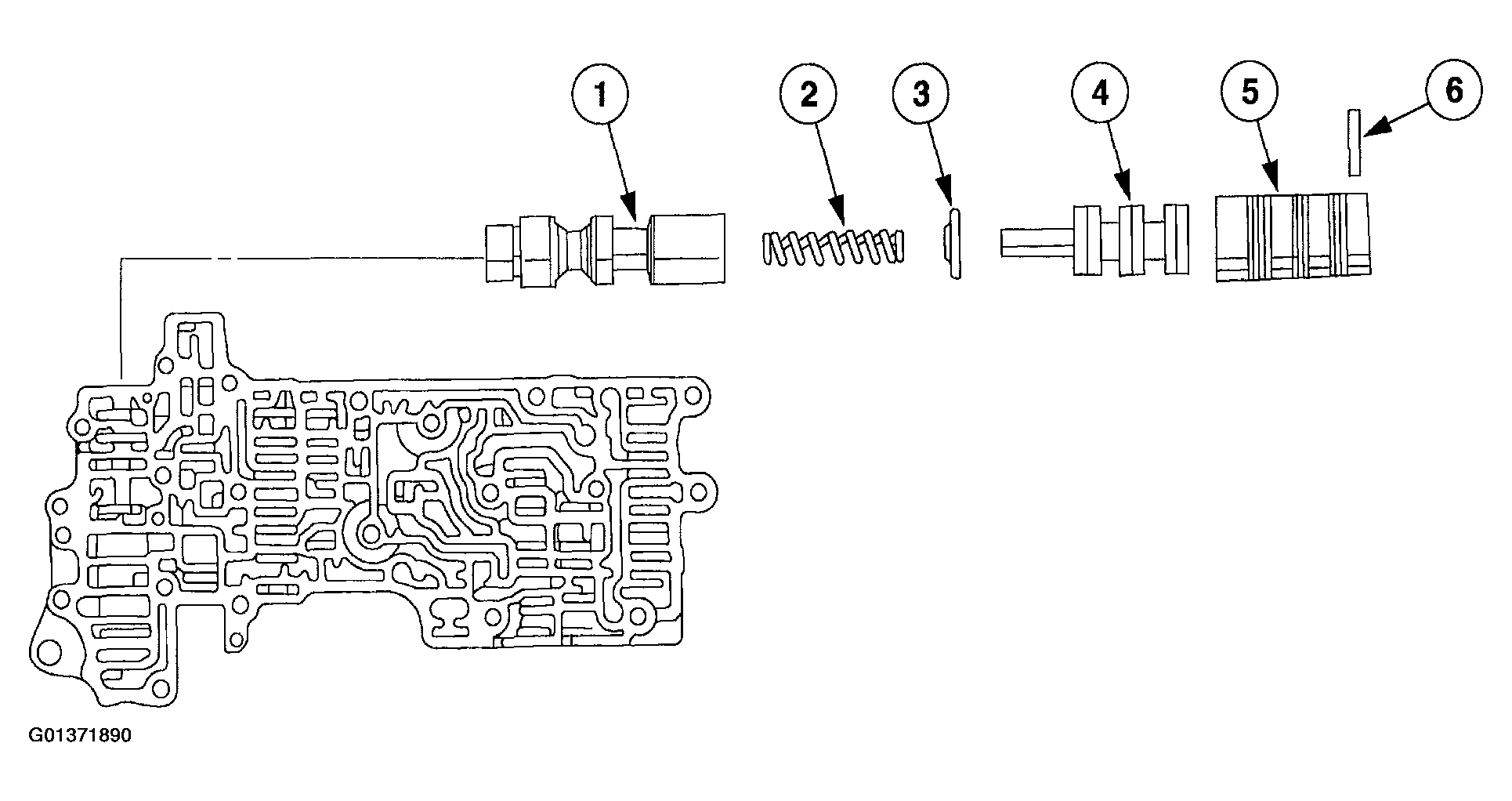 1
2
3
4
5
6
G01371890