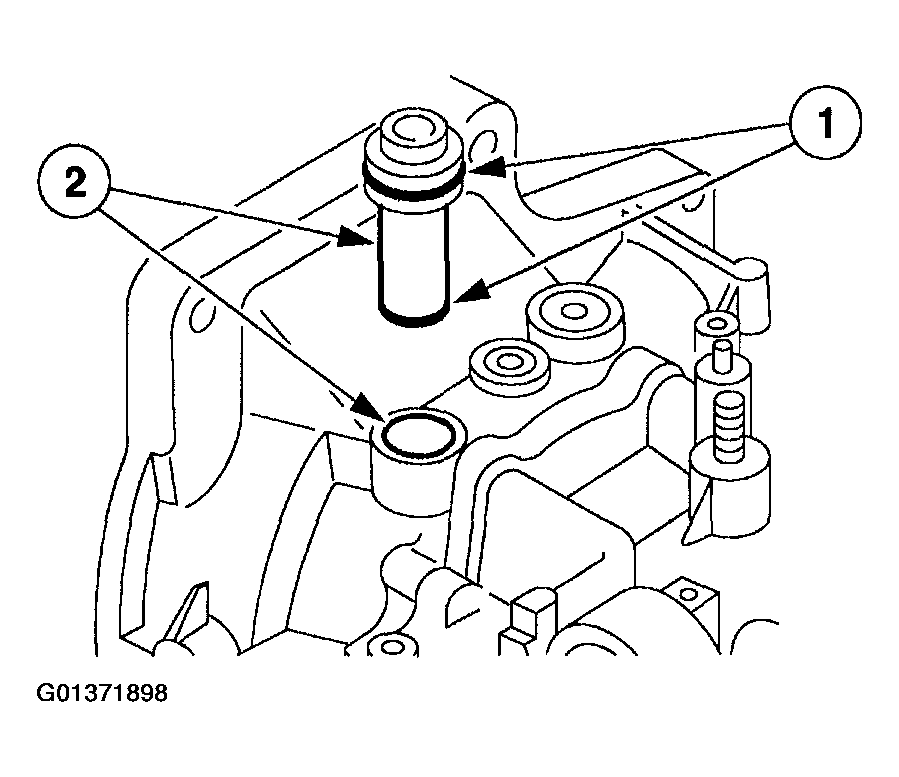 2

1

G01371898