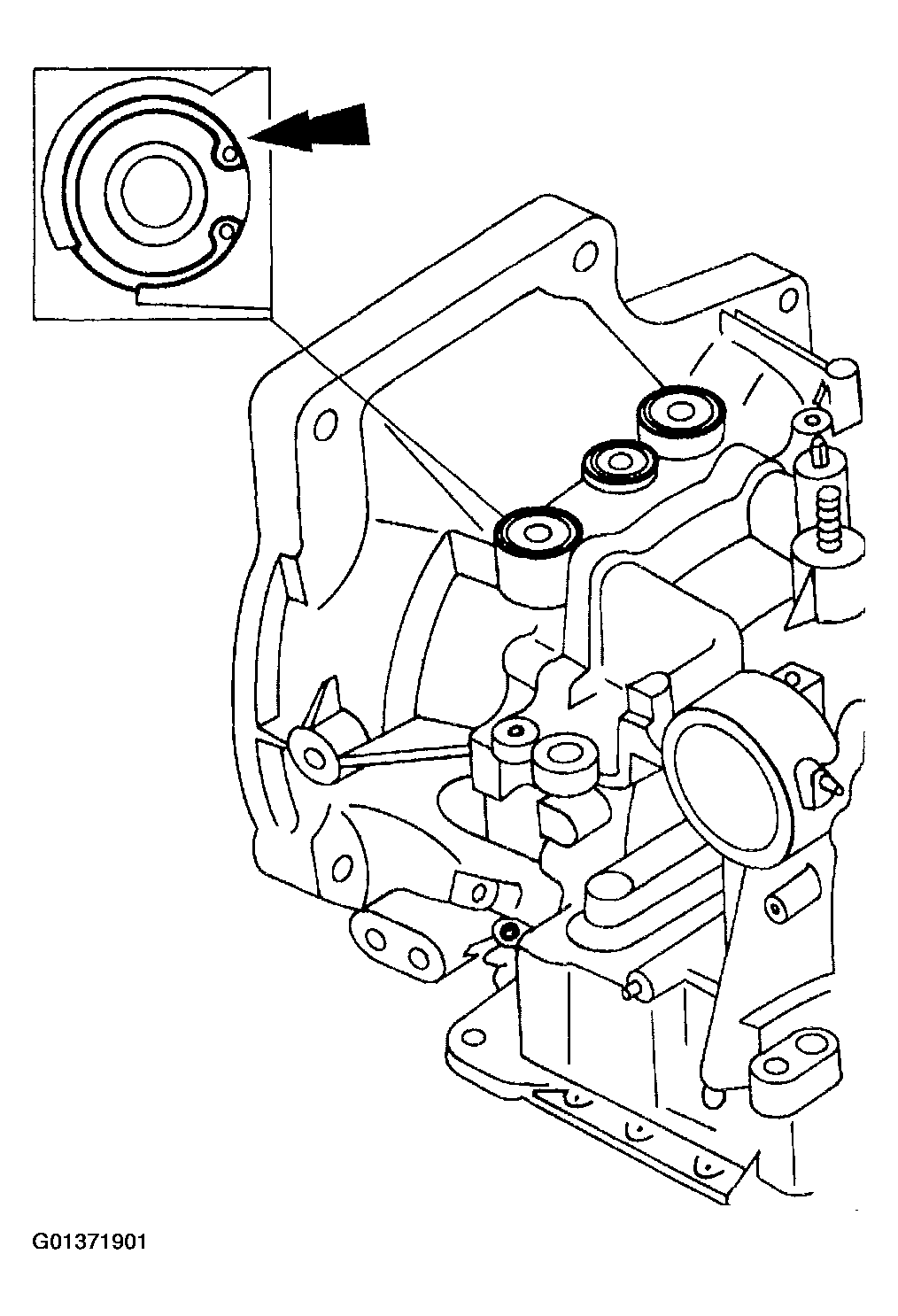 G01371901