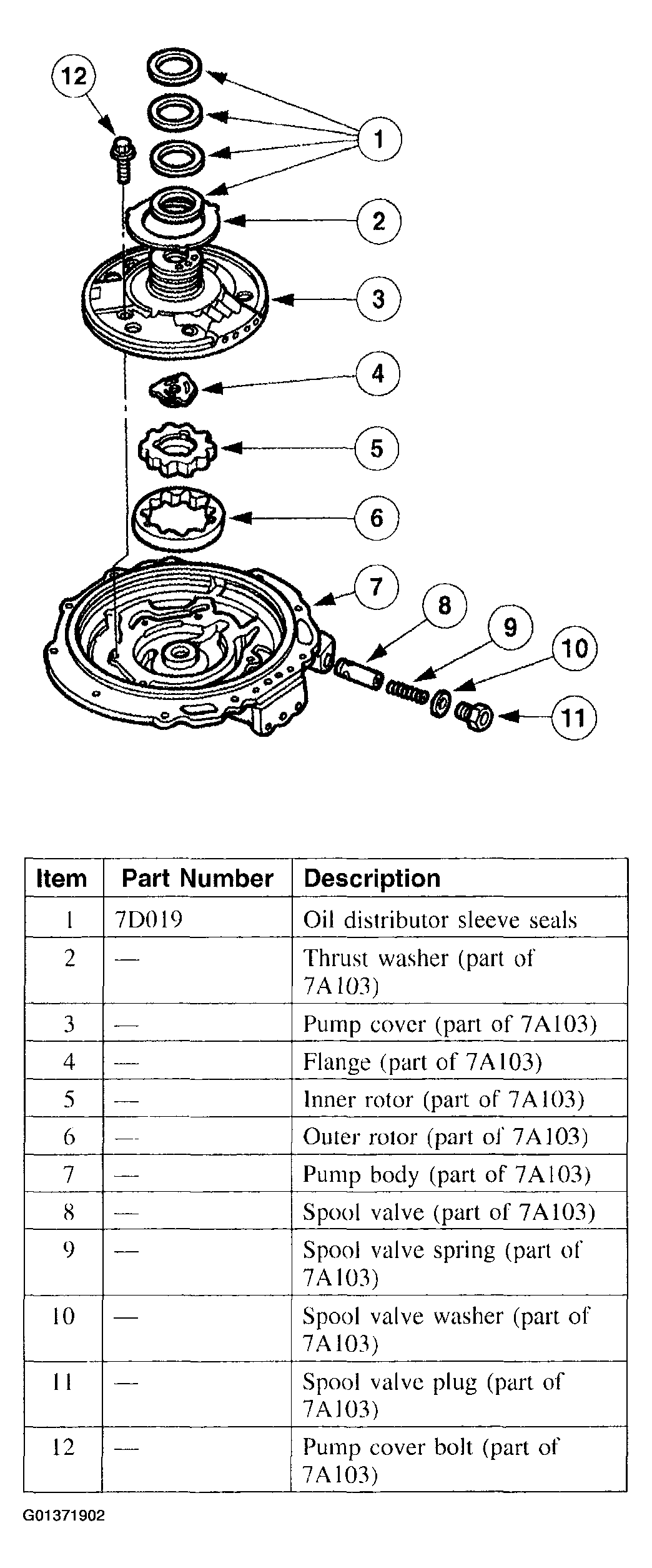 12

1

2

3

4

5

6

7

8

9

10

11

| Item | Part Number | Description |
|---|---|---|
| 1 | 7D019 | Oil distributor sleeve seals |
| 2 | — | Thrust washer (part of 7A103) |
| 3 | — | Pump cover (part of 7A103) |
| 4 | — | Flange (part of 7A103) |
| 5 | — | Inner rotor (part of 7A103) |
| 6 | — | Outer rotor (part of 7A103) |
| 7 | — | Pump body (part of 7A103) |
| 8 | — | Spool valve (part of 7A103) |
| 9 | — | Spool valve spring (part of 7A103) |
| 10 | — | Spool valve washer (part of 7A103) |
| 11 | — | Spool valve plug (part of 7A103) |
| 12 | — | Pump cover bolt (part of 7A103) |

G01371902