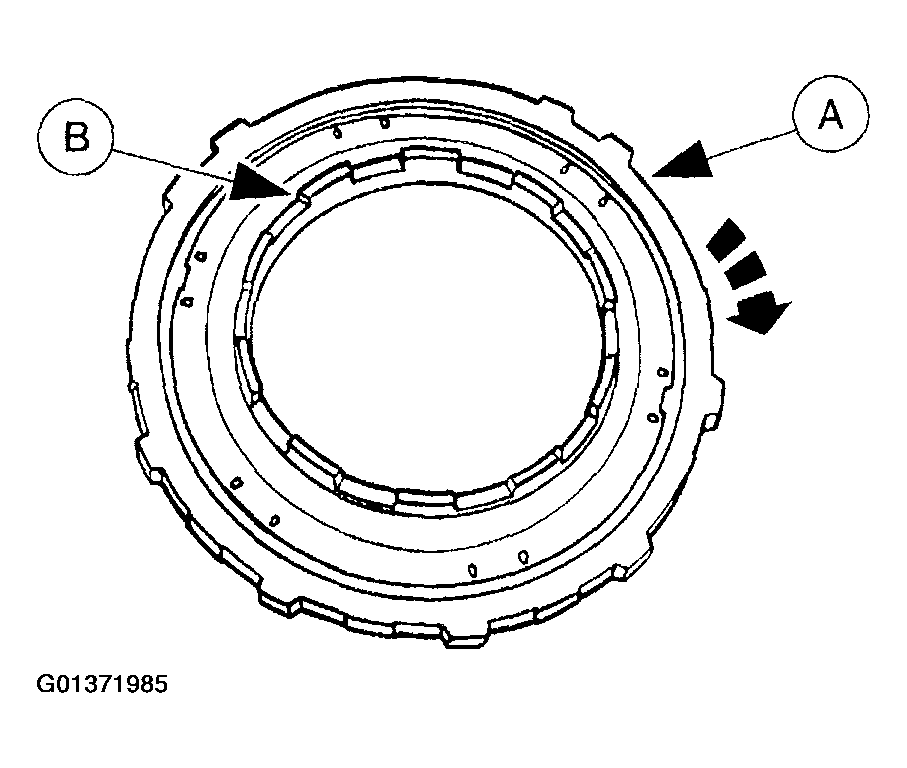 B

A

G01371985