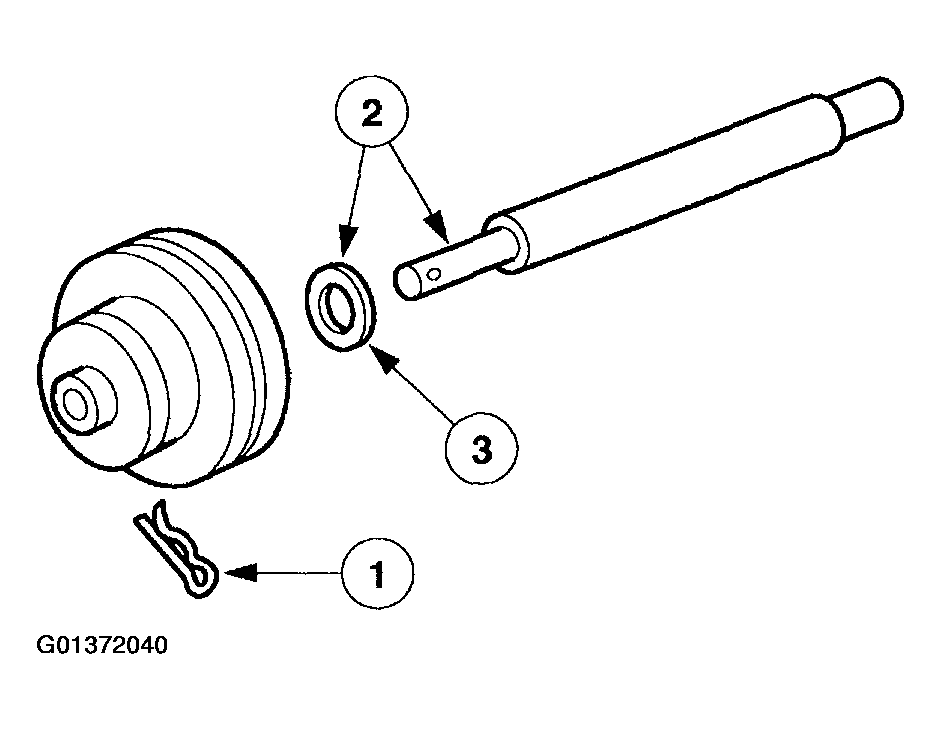 2

3

1

G01372040