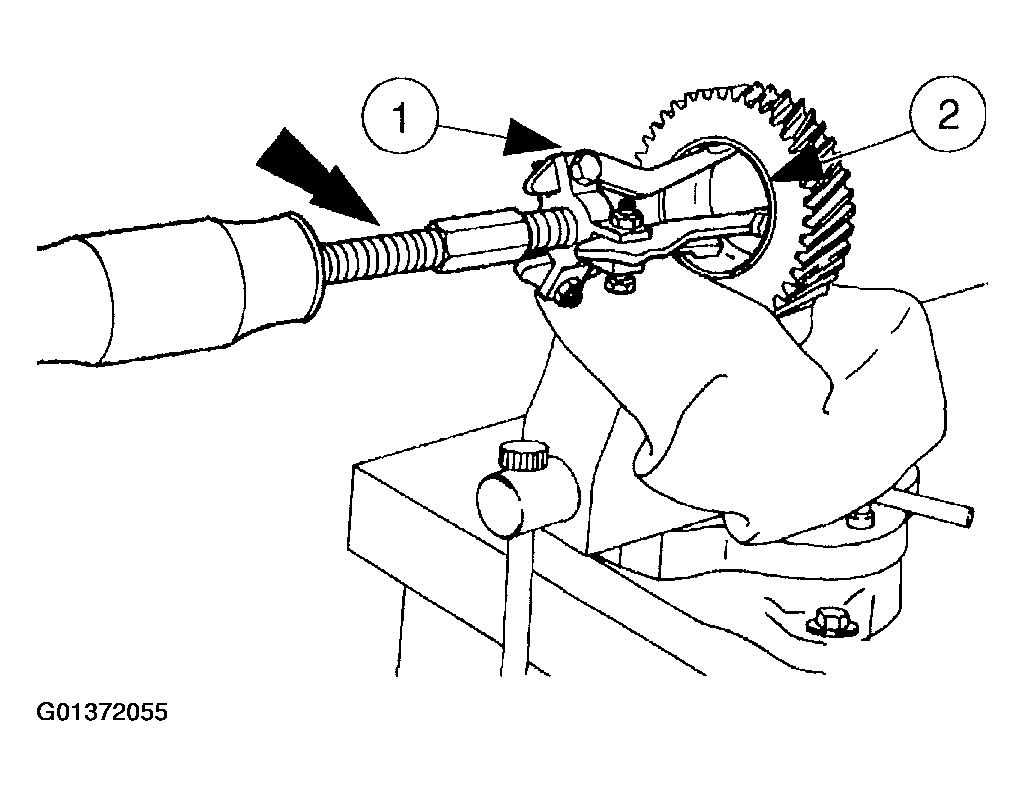 1

2

G01372055