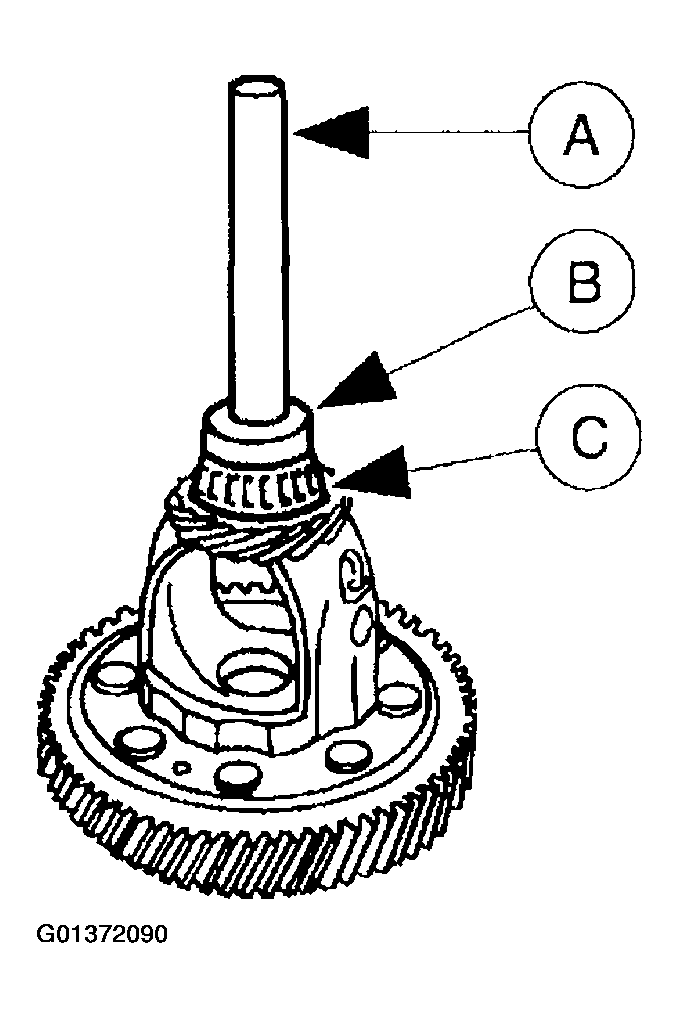 A
B
C

G01372090