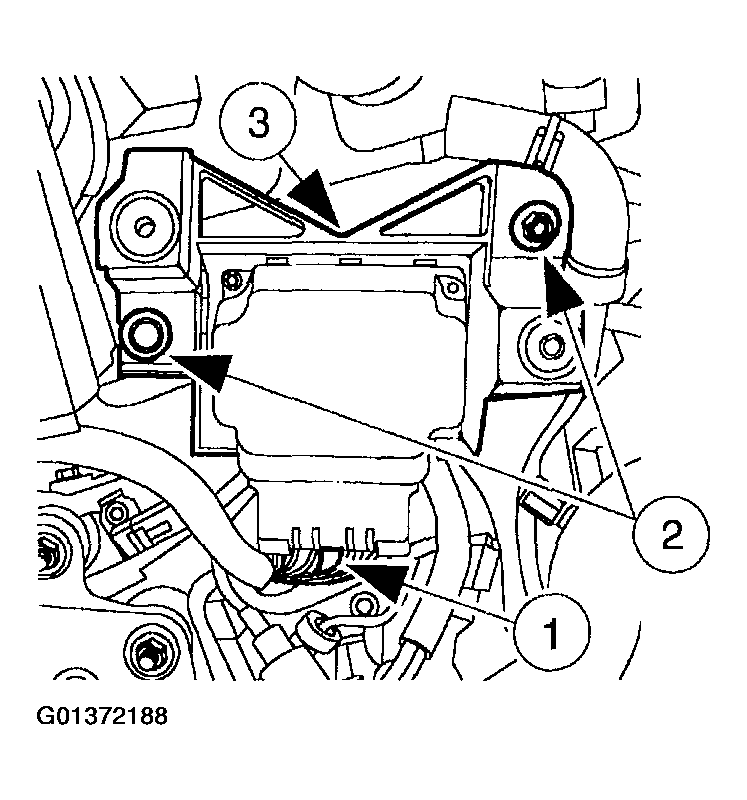 3

2

1

G01372188