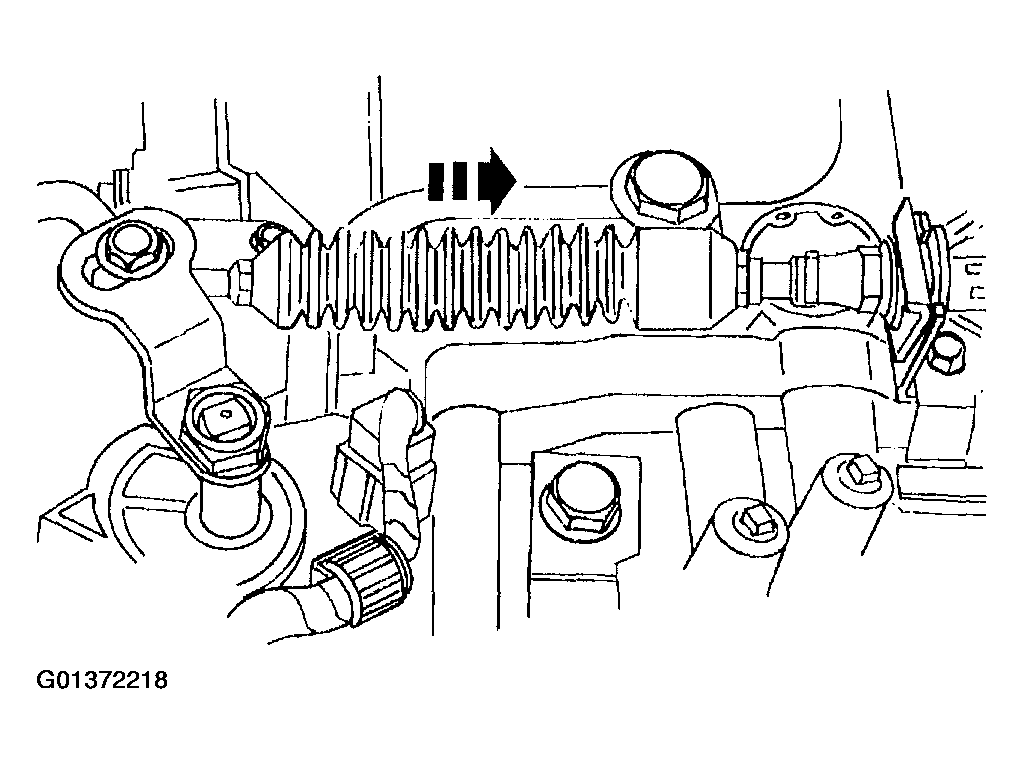 G01372218