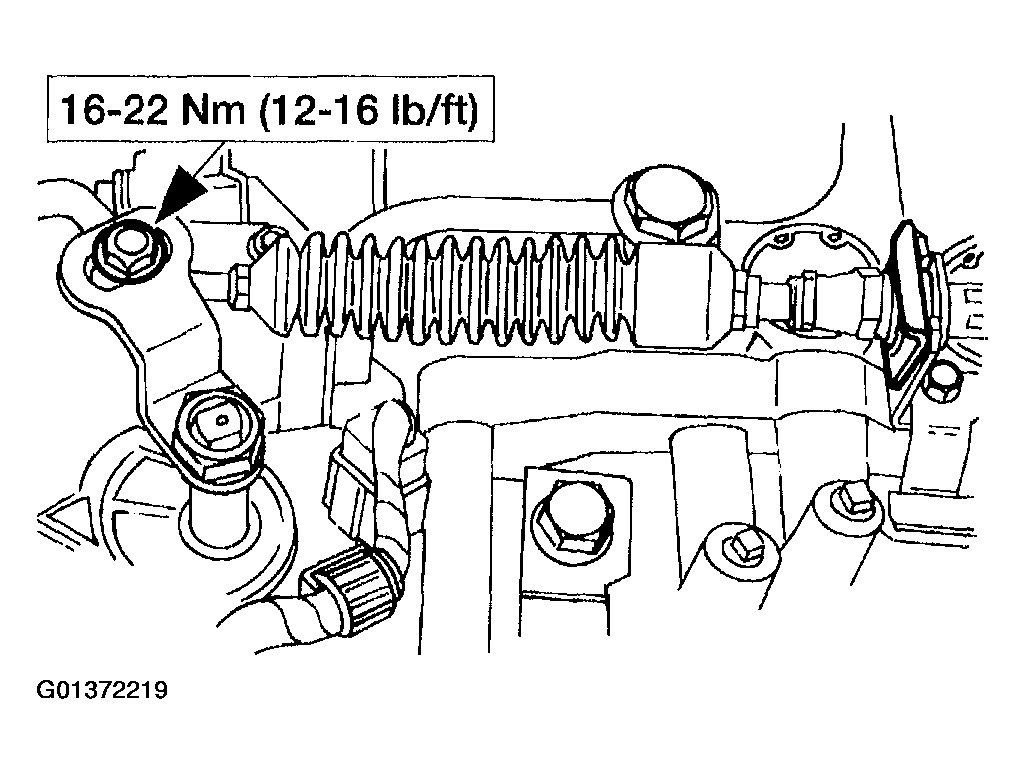 16-22 Nm (12-16 lb/ft)

G01372219