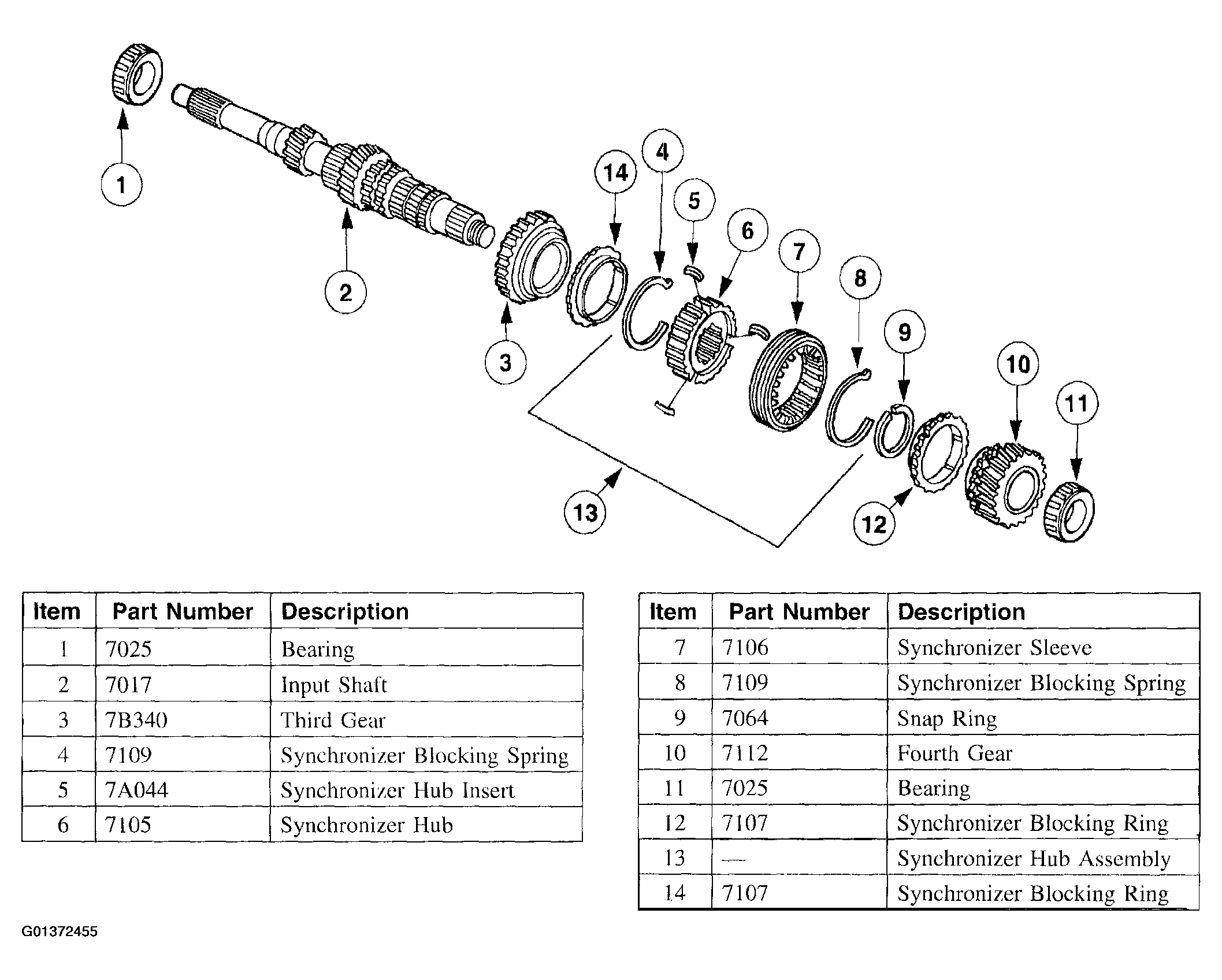 1
2
3
14
4
5
6
7
8
9
10
11
12
13

| Item | Part Number | Description |
|---|---|---|
| 1 | 7025 | Bearing |
| 2 | 7017 | Input Shaft |
| 3 | 7B340 | Third Gear |
| 4 | 7109 | Synchronizer Blocking Spring |
| 5 | 7A044 | Synchronizer Hub Insert |
| 6 | 7105 | Synchronizer Hub |

| Item | Part Number | Description |
|---|---|---|
| 7 | 7106 | Synchronizer Sleeve |
| 8 | 7109 | Synchronizer Blocking Spring |
| 9 | 7064 | Snap Ring |
| 10 | 7112 | Fourth Gear |
| 11 | 7025 | Bearing |
| 12 | 7107 | Synchronizer Blocking Ring |
| 13 | — | Synchronizer Hub Assembly |
| 14 | 7107 | Synchronizer Blocking Ring |

G01372455