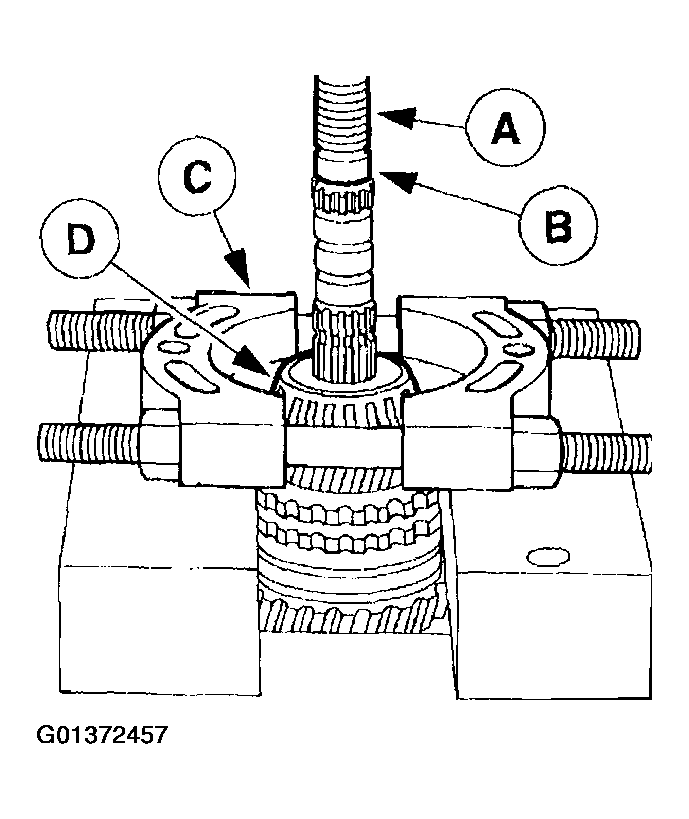 A
B
C
D
G01372457