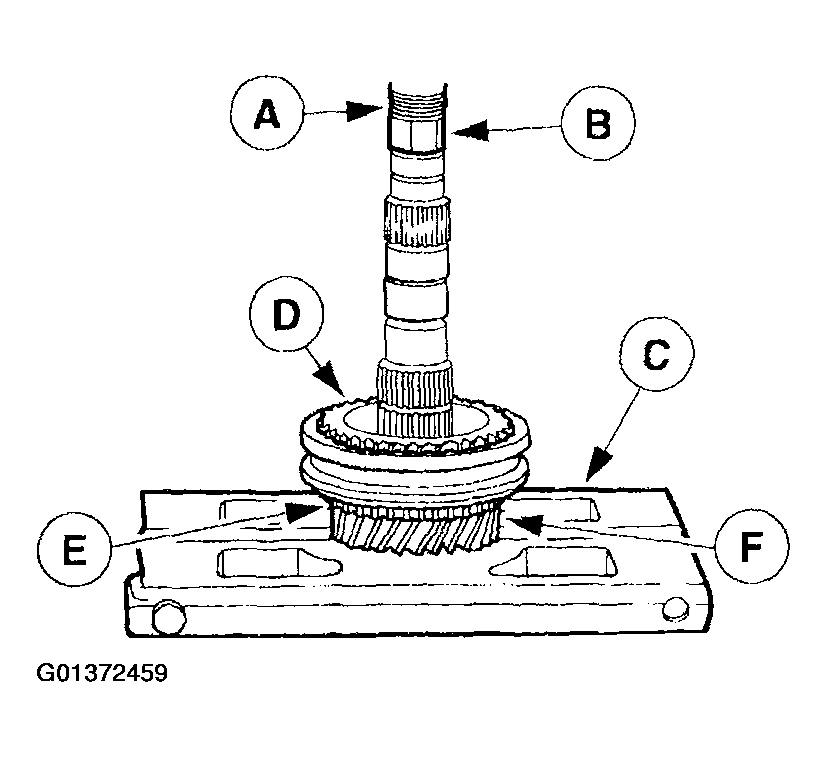 A
B
D
C
E
F
G01372459