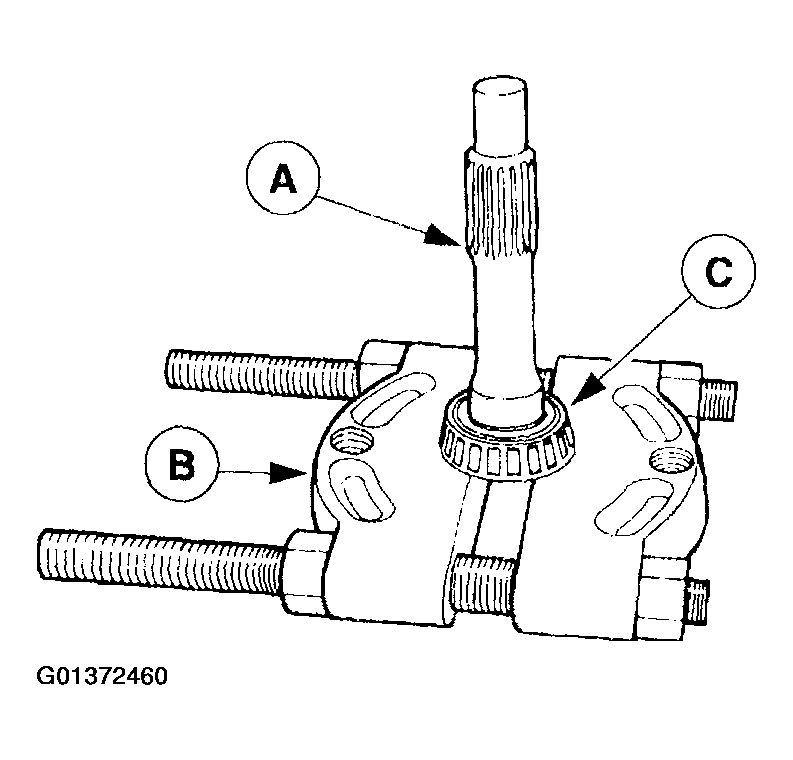 A

C

B

G01372460