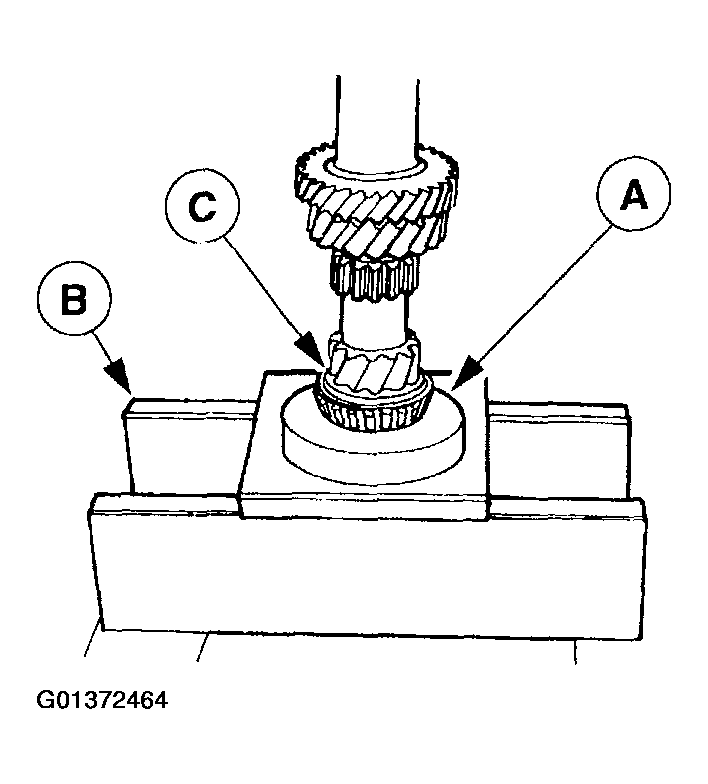 C
A
B
G01372464