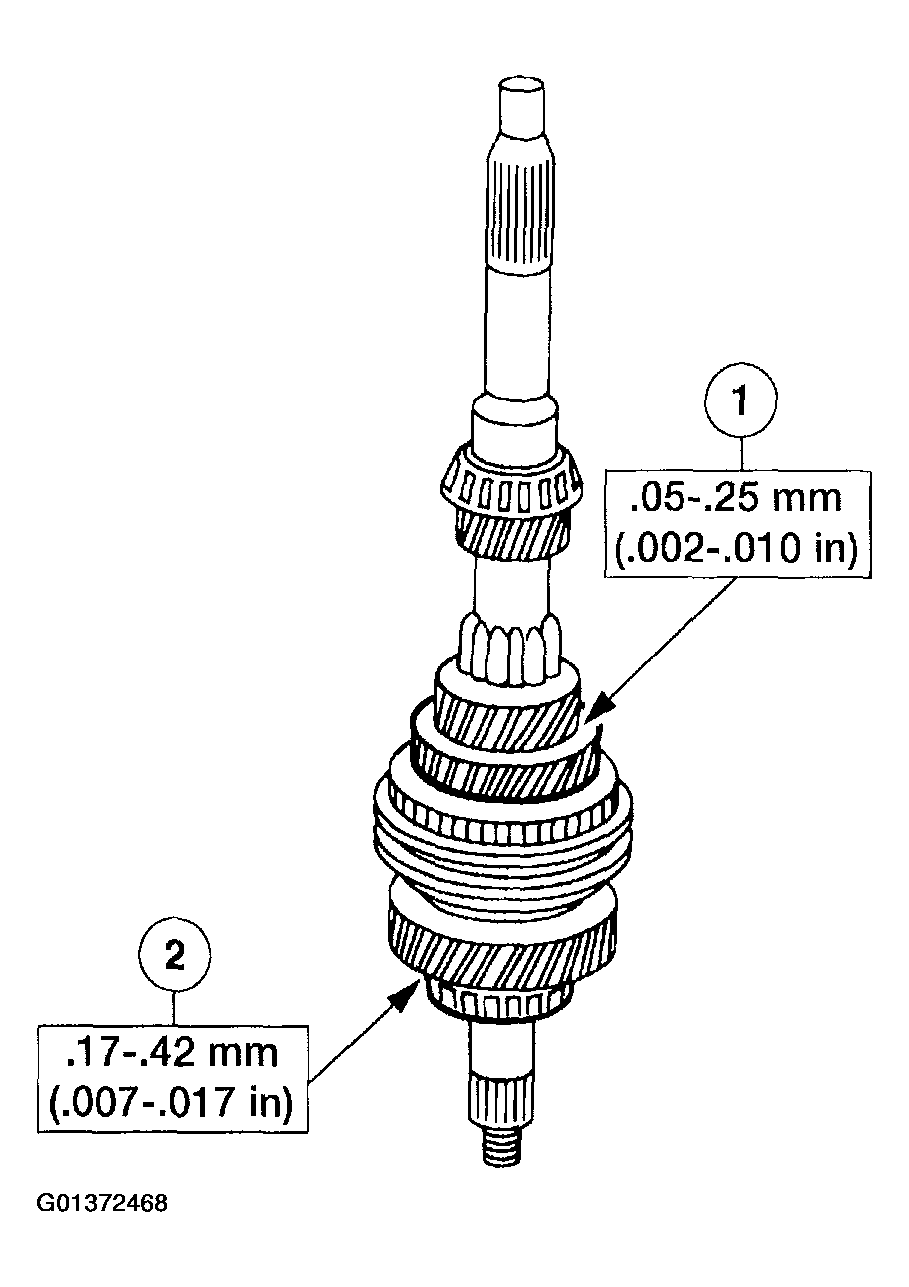 1
.05-.25 mm
(.002-.010 in)

2
.17-.42 mm
(.007-.017 in)

G01372468