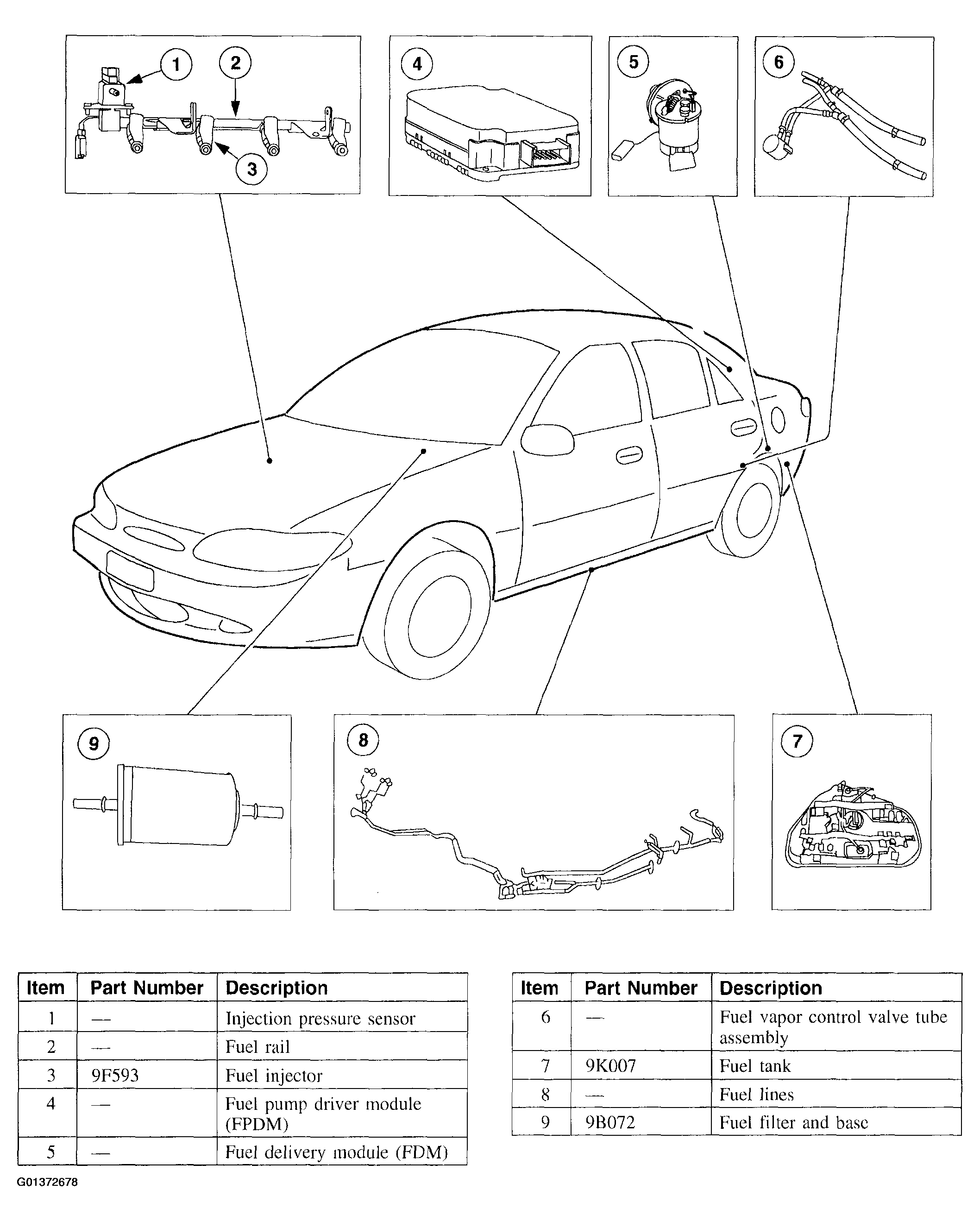 1
2
3
4
5
6
9
8
7

| Item | Part Number | Description |
|---|---|---|
| 1 | — | Injection pressure sensor |
| 2 | — | Fuel rail |
| 3 | 9F593 | Fuel injector |
| 4 | — | Fuel pump driver module (FPDM) |
| 5 | — | Fuel delivery module (FDM) |

| Item | Part Number | Description |
|---|---|---|
| 6 | — | Fuel vapor control valve tube assembly |
| 7 | 9K007 | Fuel tank |
| 8 | — | Fuel lines |
| 9 | 9B072 | Fuel filter and base |

G01372678