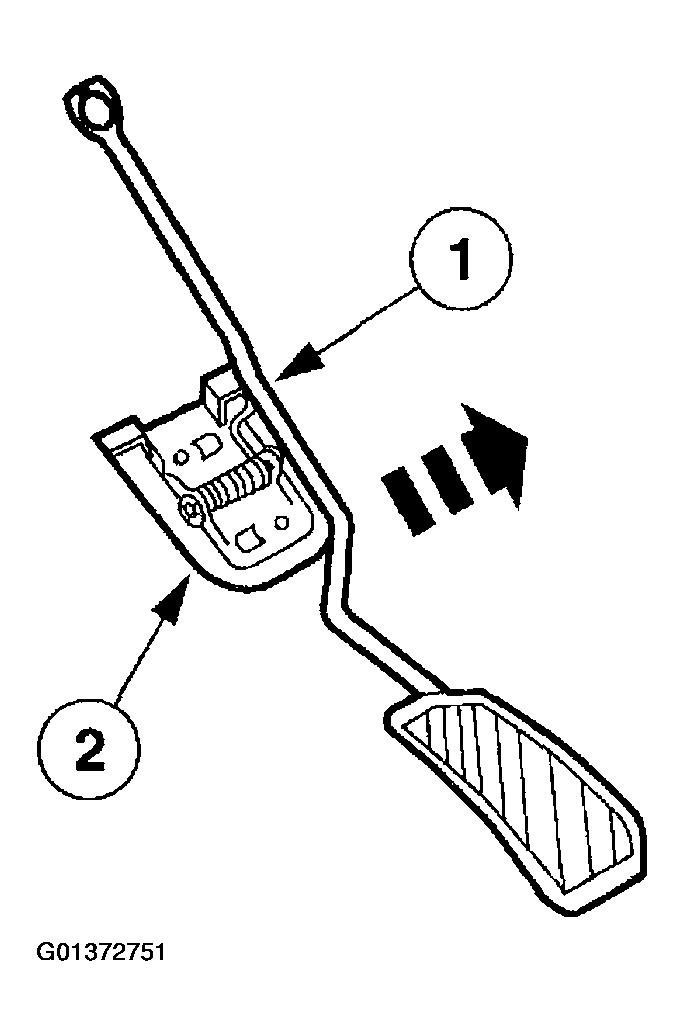 1

2

G01372751