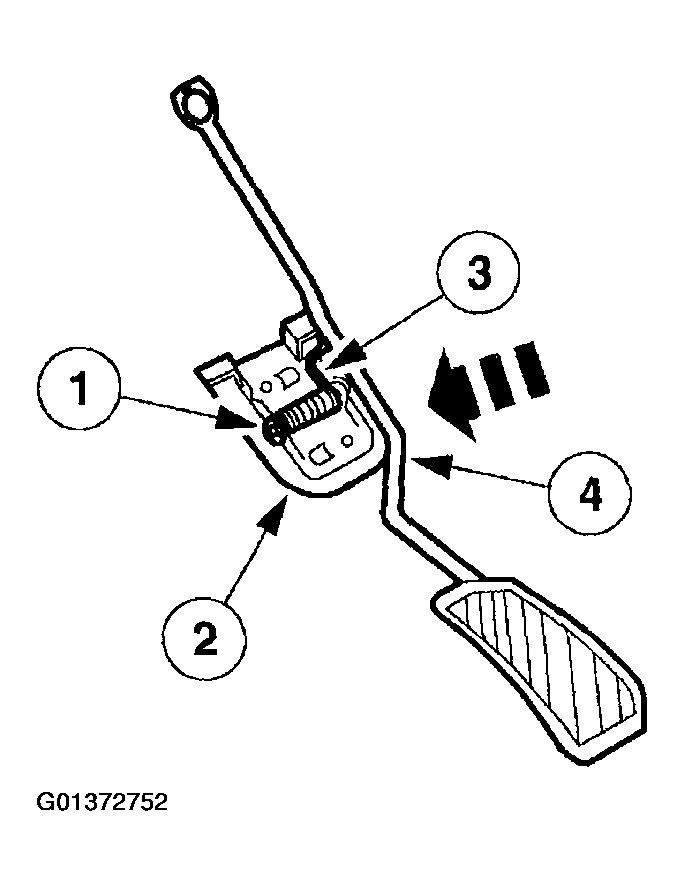 3
1
4
2
G01372752