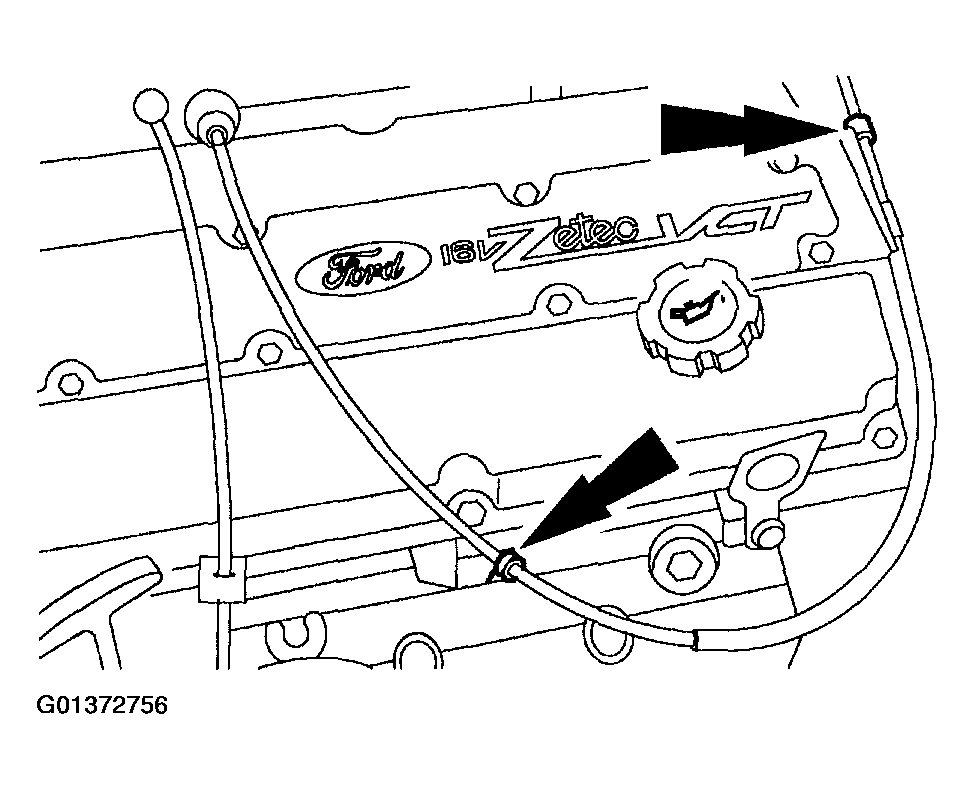 Ford 16V Zetec VCT

G01372756