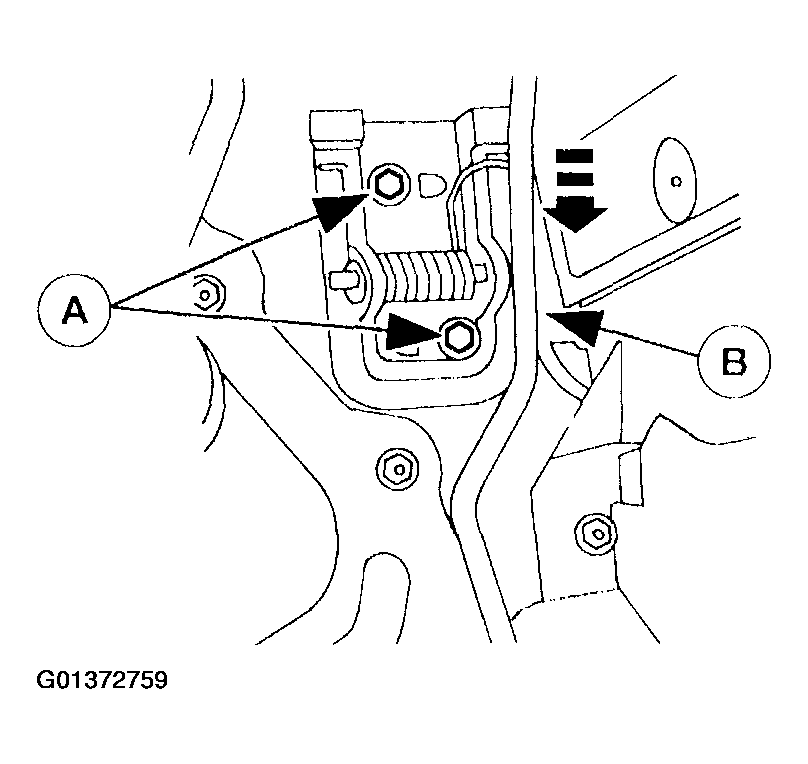 A

B

G01372759