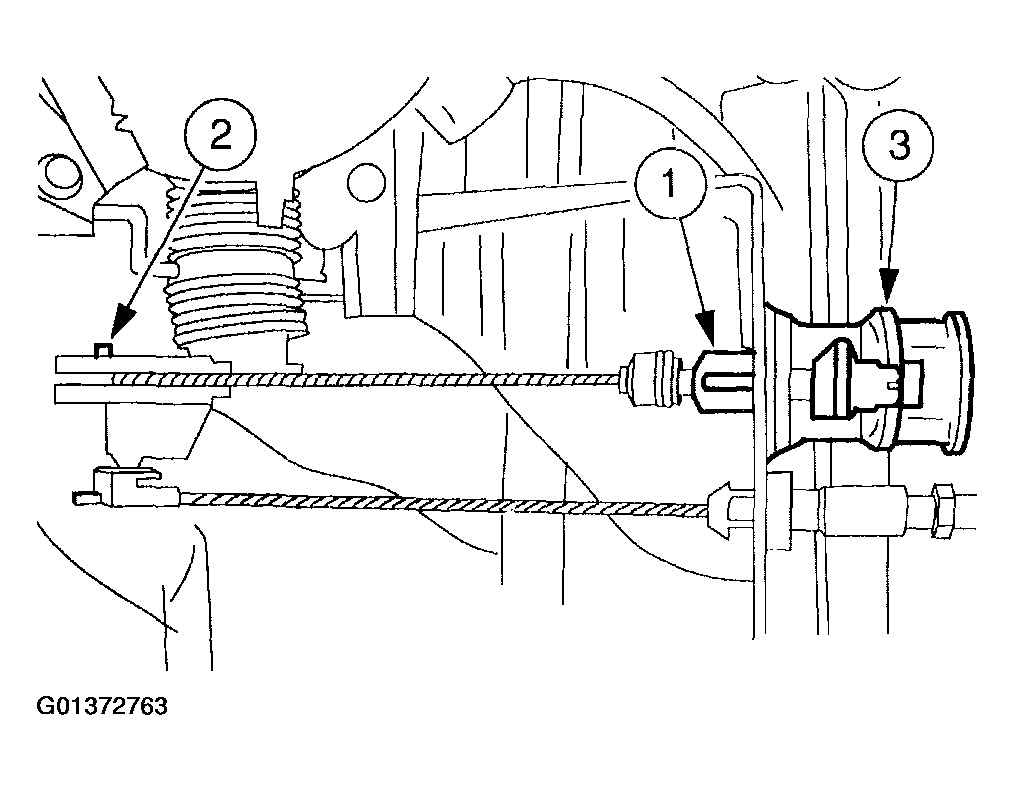 2

1

3

G01372763