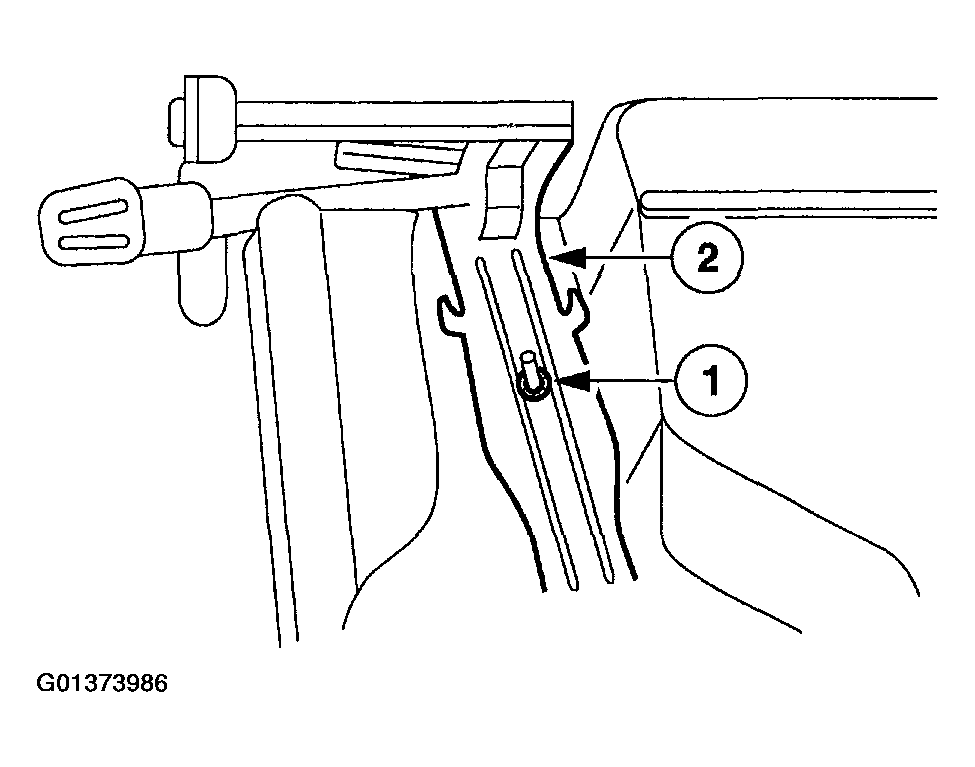 2

1

G01373986