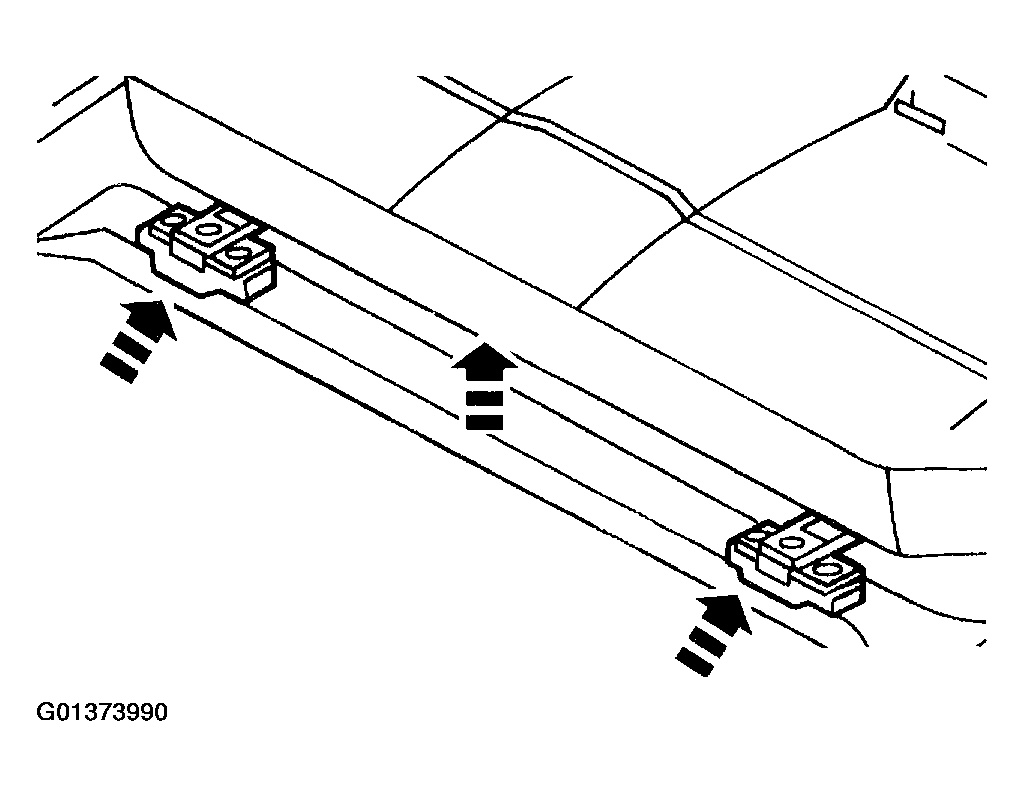 G01373990