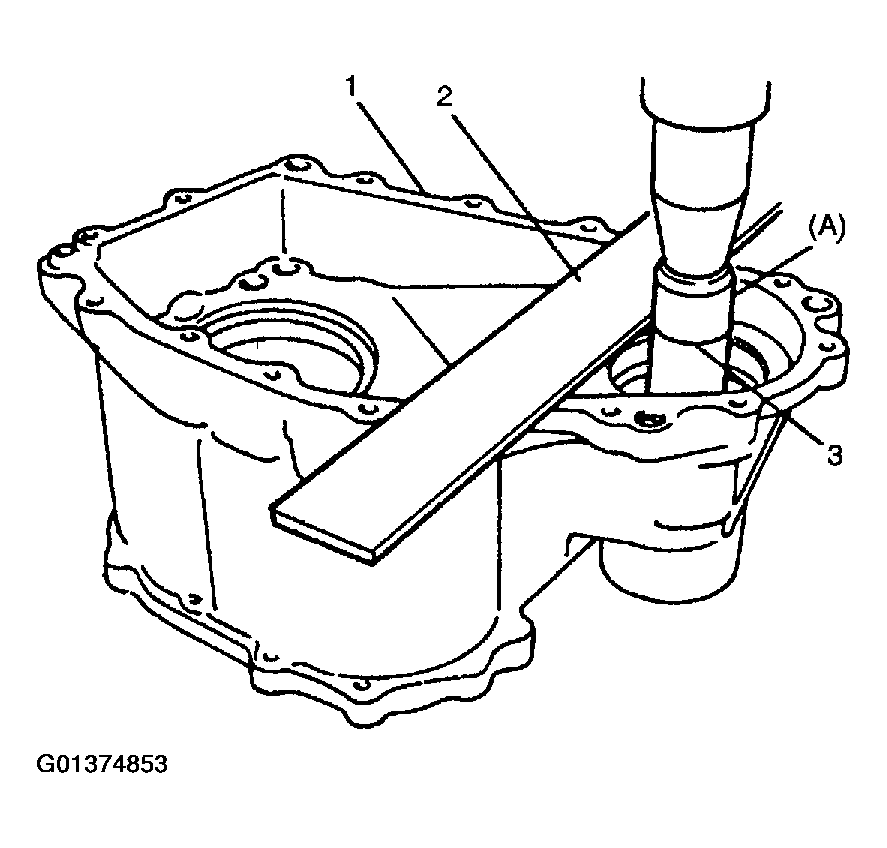 1
2
(A)
3
G01374853