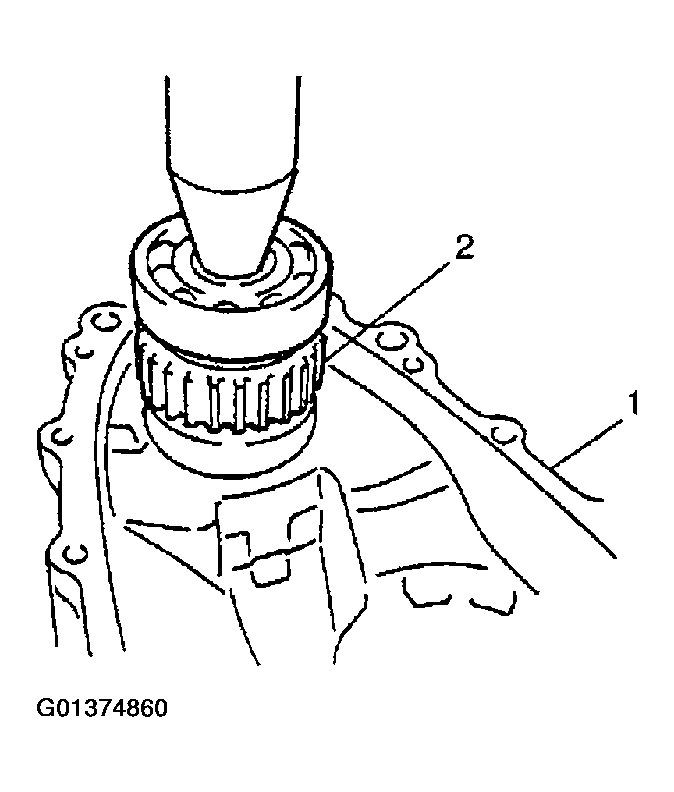 2
1
G01374860