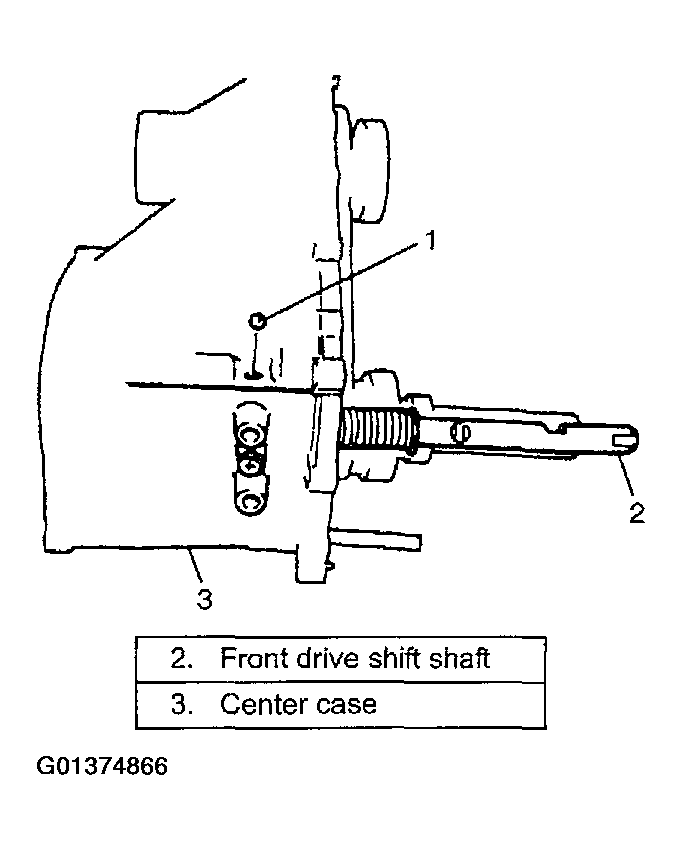 1

2

3

| 2. | Front drive shift shaft |
|---|---|
| 3. | Center case |

G01374866